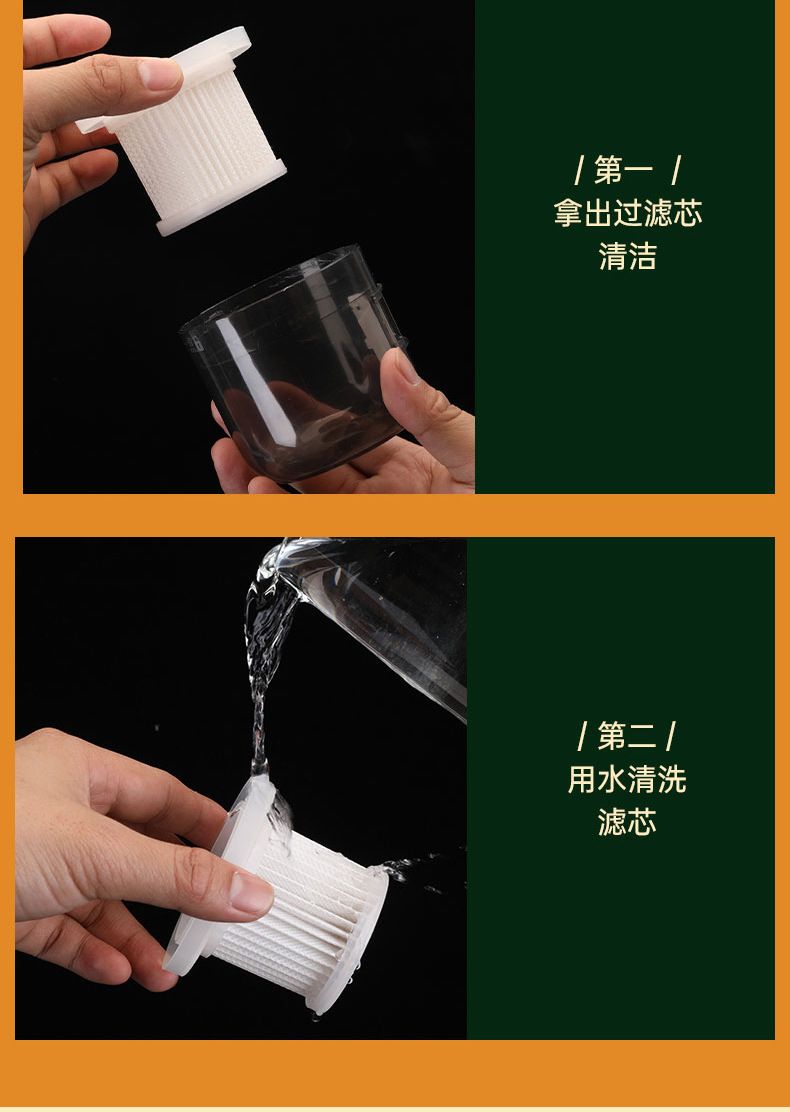 / 第一 /
拿出过滤芯
清洁

/ 第二 /
用水清洗
滤芯