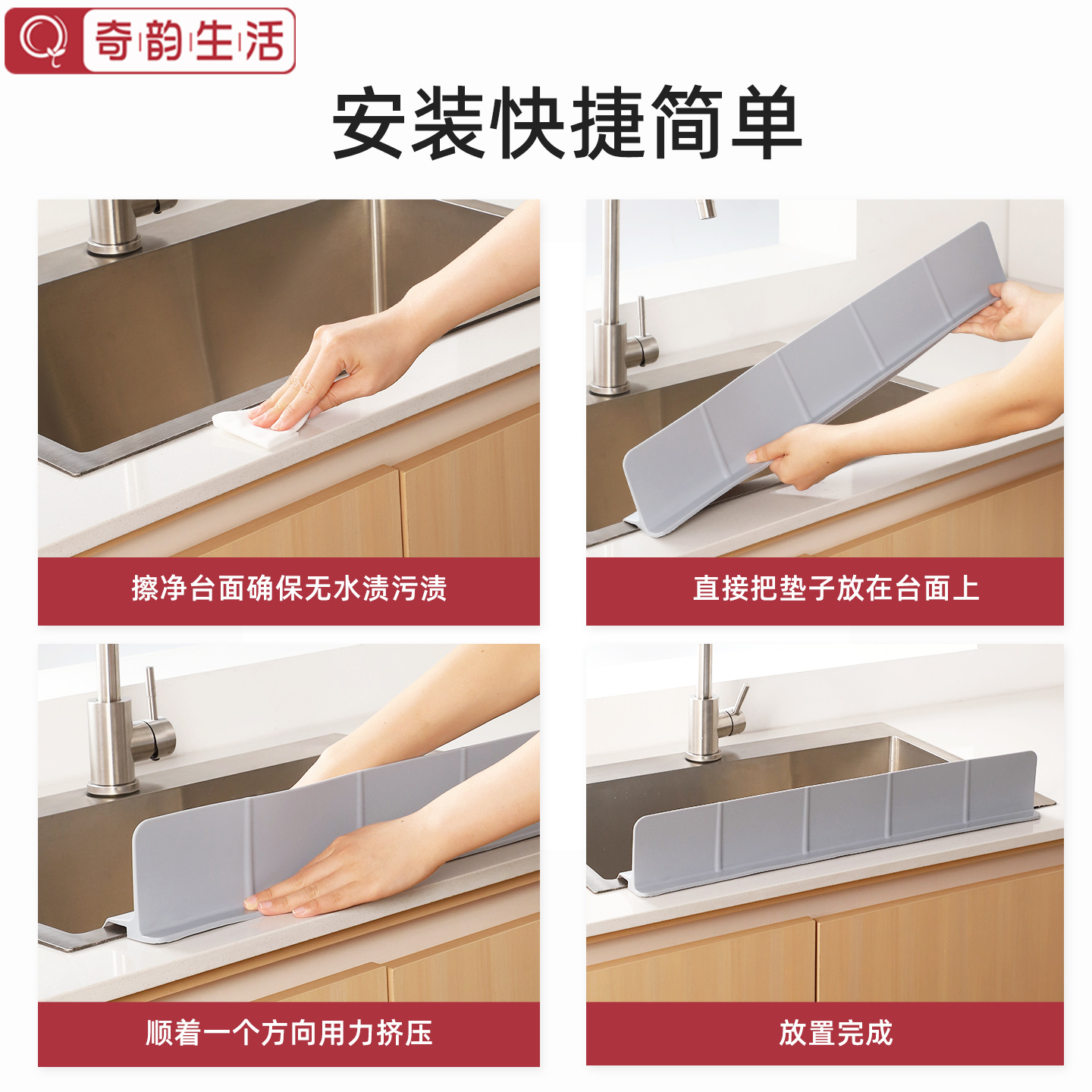 奇韵生活

安装快捷简单

擦净台面确保无水渍污渍

直接把垫子放在台面上

顺着一个方向用力挤压

放置完成