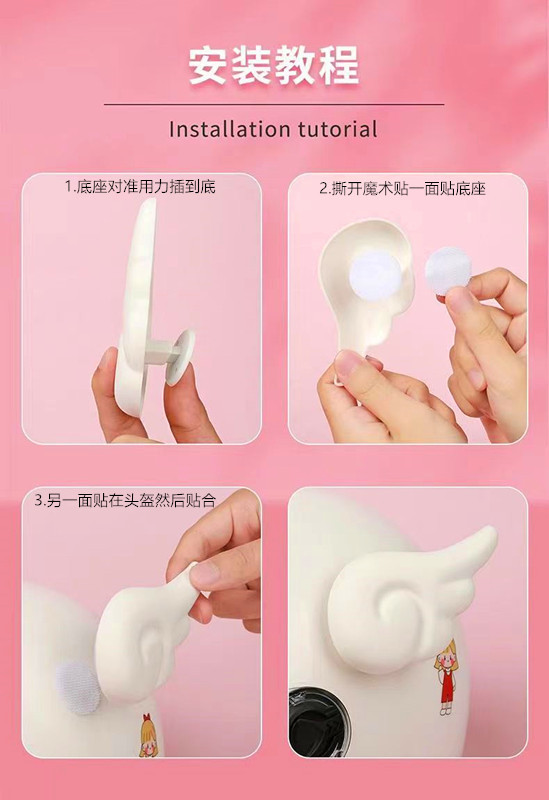 安装教程

Installation tutorial

1.底座对准用力插到底

2.撕开魔术贴一面贴底座

3.另一面贴在头盔然后贴合