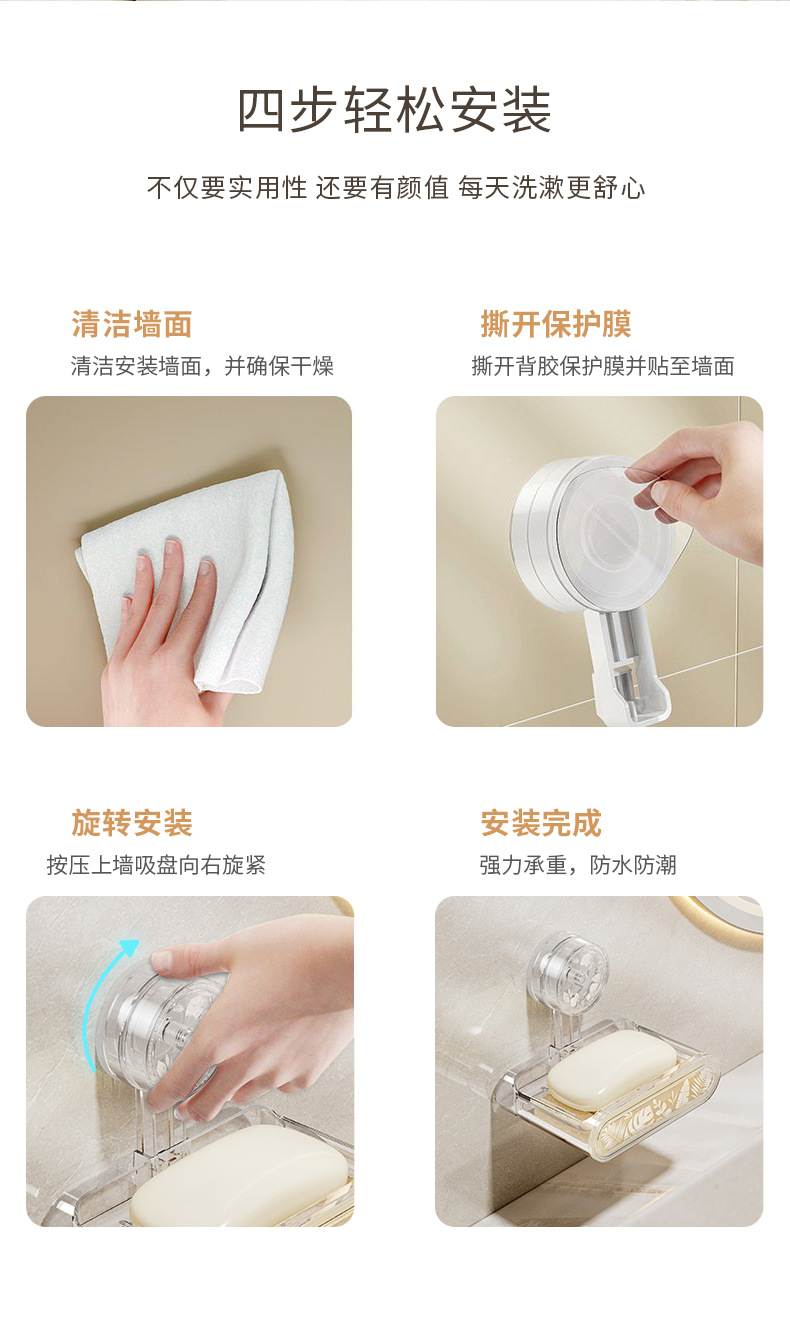 四步轻松安装

不仅要实用性 还要有颜值 每天洗漱更舒心

清洁墙面

清洁安装墙面，并确保干燥

撕开保护膜

撕开背胶保护膜并贴至墙面

旋转安装

按压上墙吸盘向右旋紧

安装完成

强力承重，防水防潮