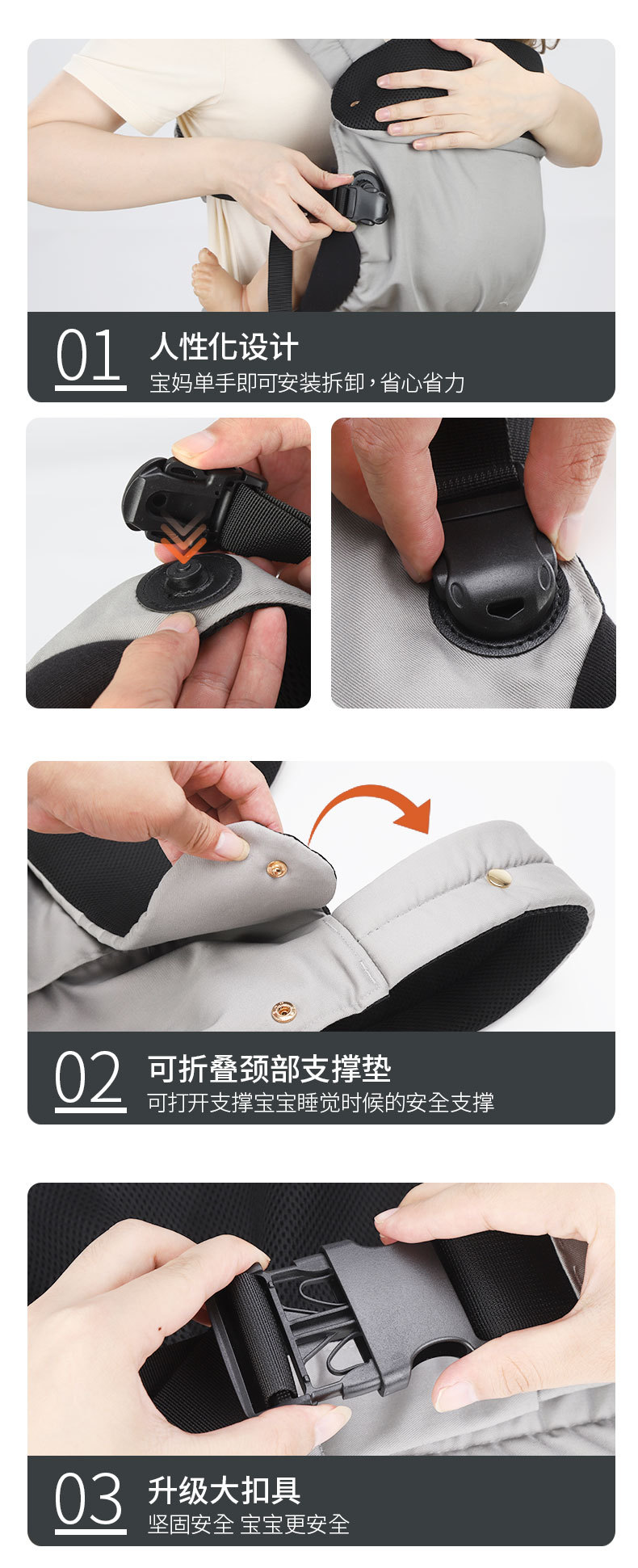 01 人性化设计
宝妈单手即可安装拆卸，省心省力

02 可折叠颈部支撑垫
可打开支撑宝宝睡觉时候的安全支撑

03 升级大扣具
坚固安全 宝宝更安全