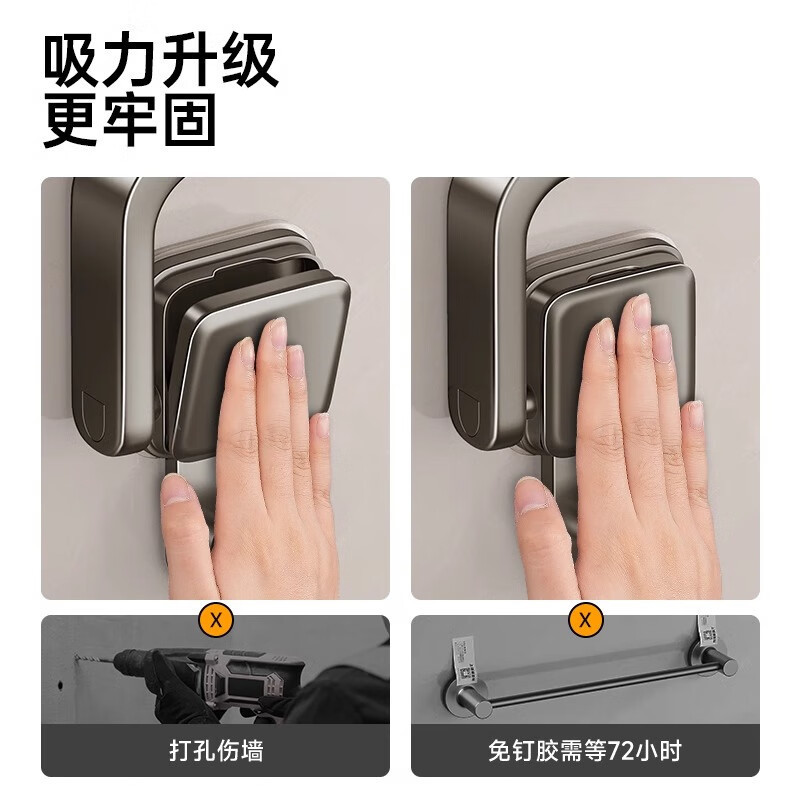 吸力升级
更牢固

X
打孔伤墙

X
免钉胶需等72小时