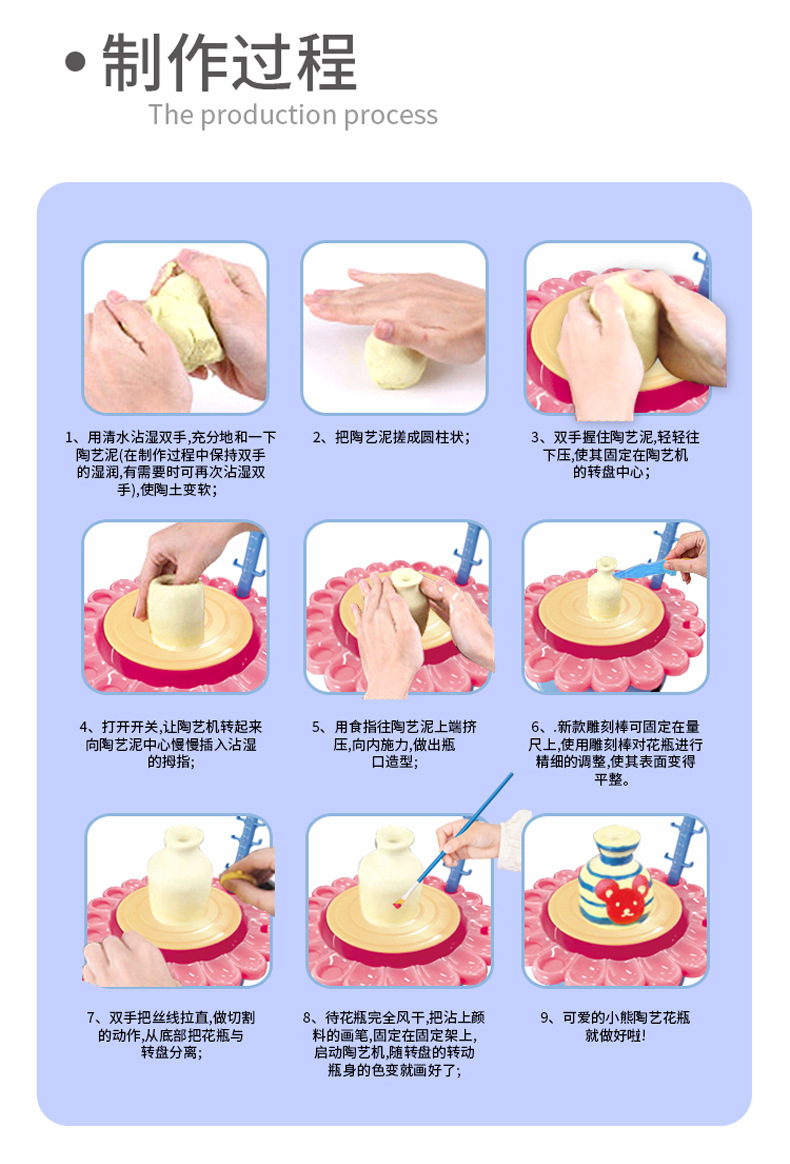 • 制作过程
The production process

1、用清水沾湿双手,充分地和一下陶艺泥(在制作过程中保持双手的湿润,有需要时可再次沾湿双手),使陶土变软;

2、把陶艺泥搓成圆柱状;

3、双手握住陶艺泥,轻轻往下压,使其固定在陶艺机的转盘中心;

4、打开开关,让陶艺机转起来向陶艺泥中心慢慢插入沾湿的拇指;

5、用食指往陶艺泥上端挤压,向内施力,做出瓶口造型;

6、.新款雕刻棒可固定在量尺上,使用雕刻棒对花瓶进行精细的调整,使其表面变得平整。

7、双手把丝线拉直,做切割的动作,从底部把花瓶与转盘分离;

8、待花瓶完全风干,把沾上颜料的画笔,固定在固定架上,启动陶艺机,随转盘的转动瓶身的色变就画好了;

9、可爱的小熊陶艺花瓶就做好啦!