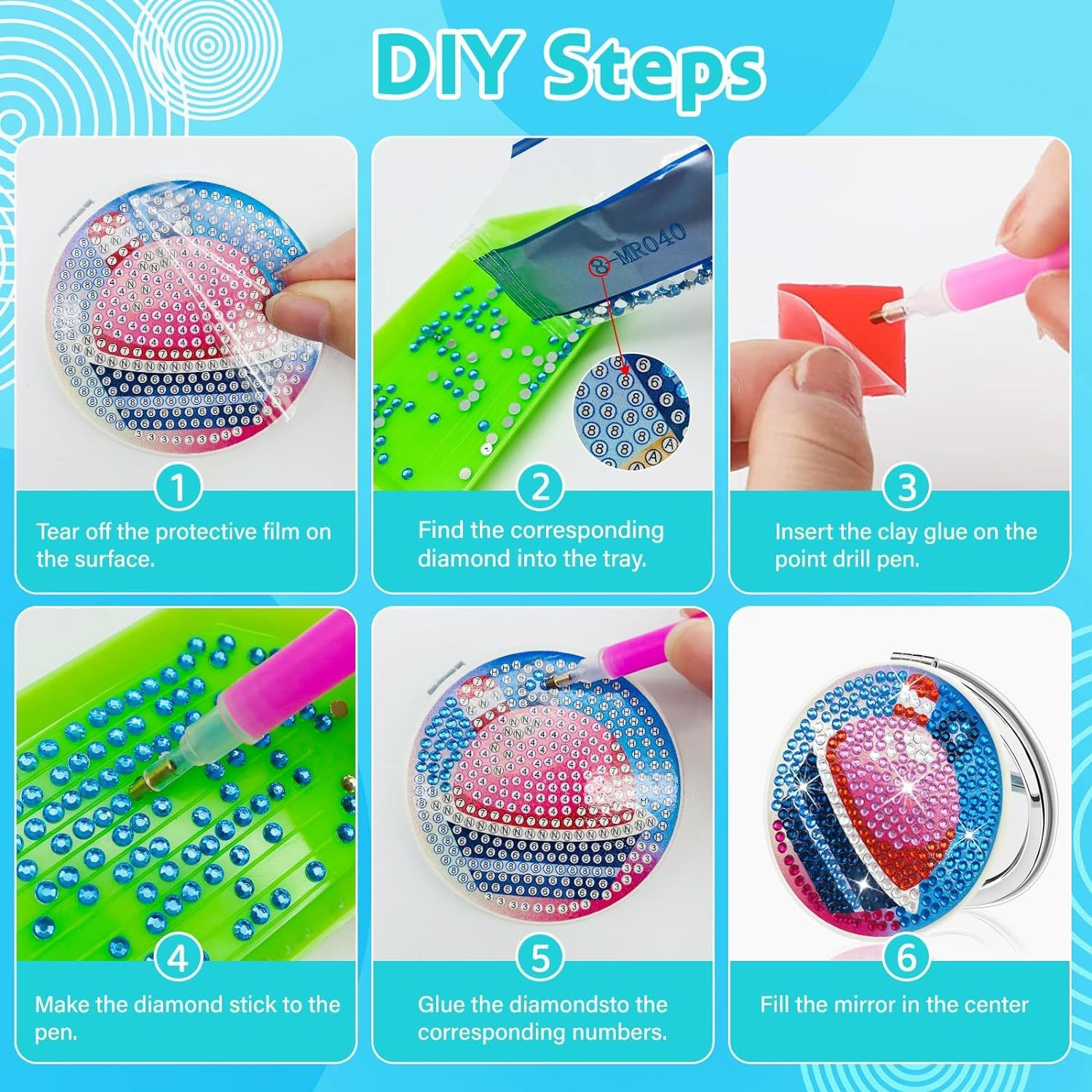 DIY Steps

8-MR040

1
Tear off the protective film on the surface.

2
Find the corresponding diamond into the tray.

3
Insert the clay glue on the point drill pen.

4
Make the diamond stick to the pen.

5
Glue the diamondsto the corresponding numbers.

6
Fill the mirror in the center