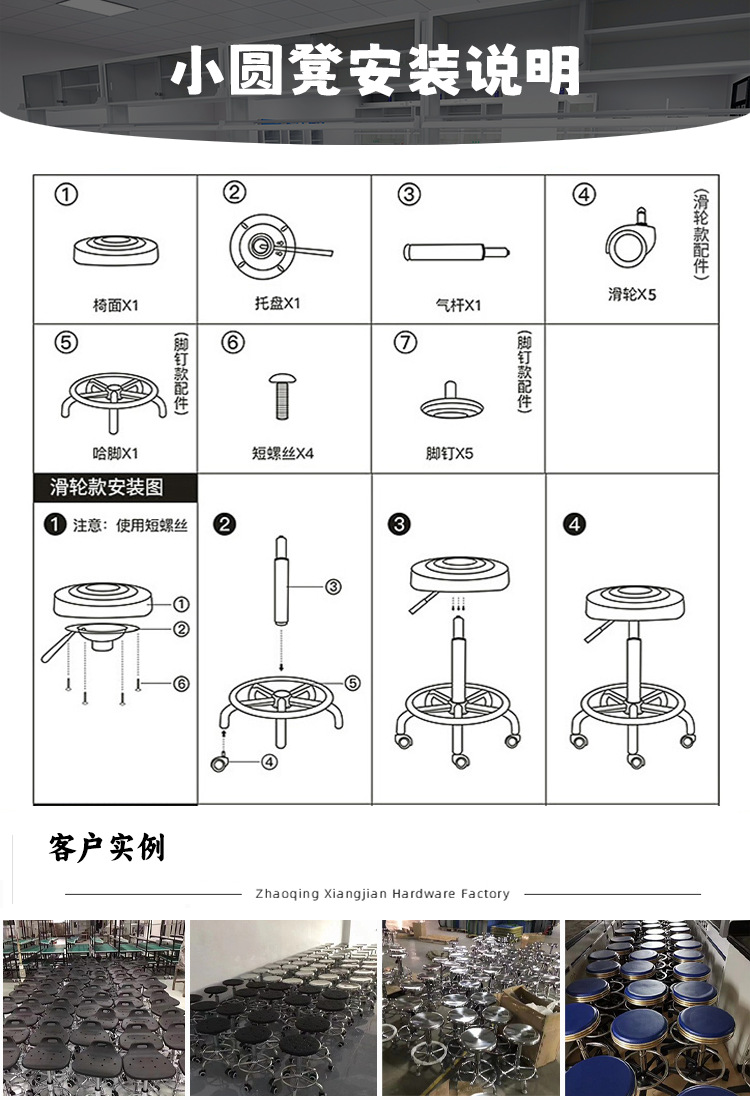 小圆凳安装说明

①
椅面X1

②
托盘X1

③
气杆X1

④
(滑轮款配件)
滑轮X5

⑤
(脚钉款配件)
哈脚X1

⑥
短螺丝X4

⑦
(脚钉款配件)
脚钉X5

滑轮款安装图

❶ 注意：使用短螺丝
①
②
⑥

❷
③
⑤
④

❸

❹

客户实例

Zhaoqing Xiangjian Hardware Factory