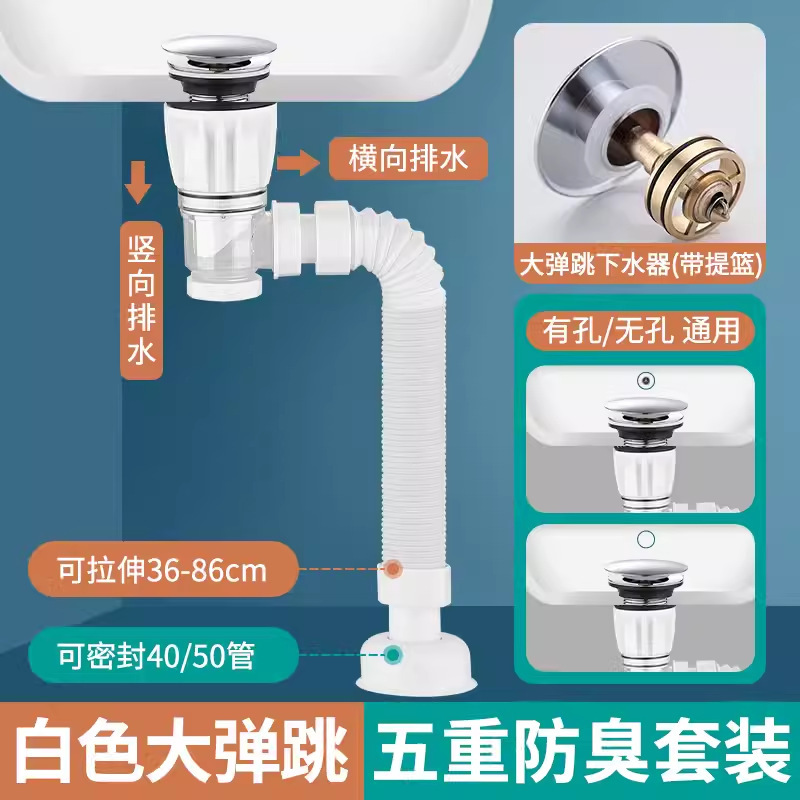 横向排水

竖向排水

大弹跳下水器(带提篮)

有孔/无孔 通用

可拉伸36-86cm

可密封40/50管

白色大弹跳

五重防臭套装