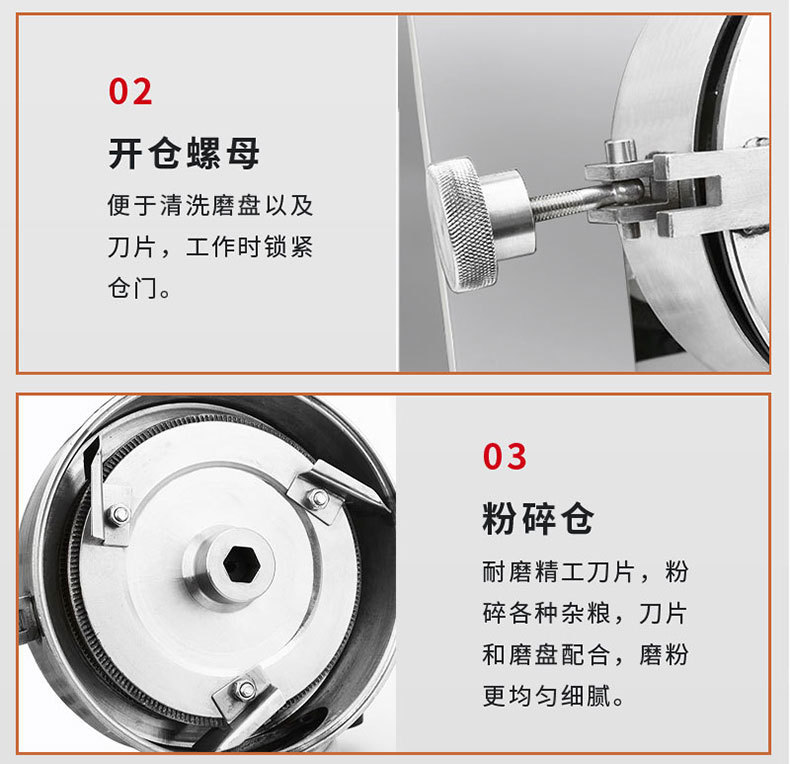 02

开仓螺母

便于清洗磨盘以及刀片，工作时锁紧仓门。

03

粉碎仓

耐磨精工刀片，粉碎各种杂粮，刀片和磨盘配合，磨粉更均匀细腻。