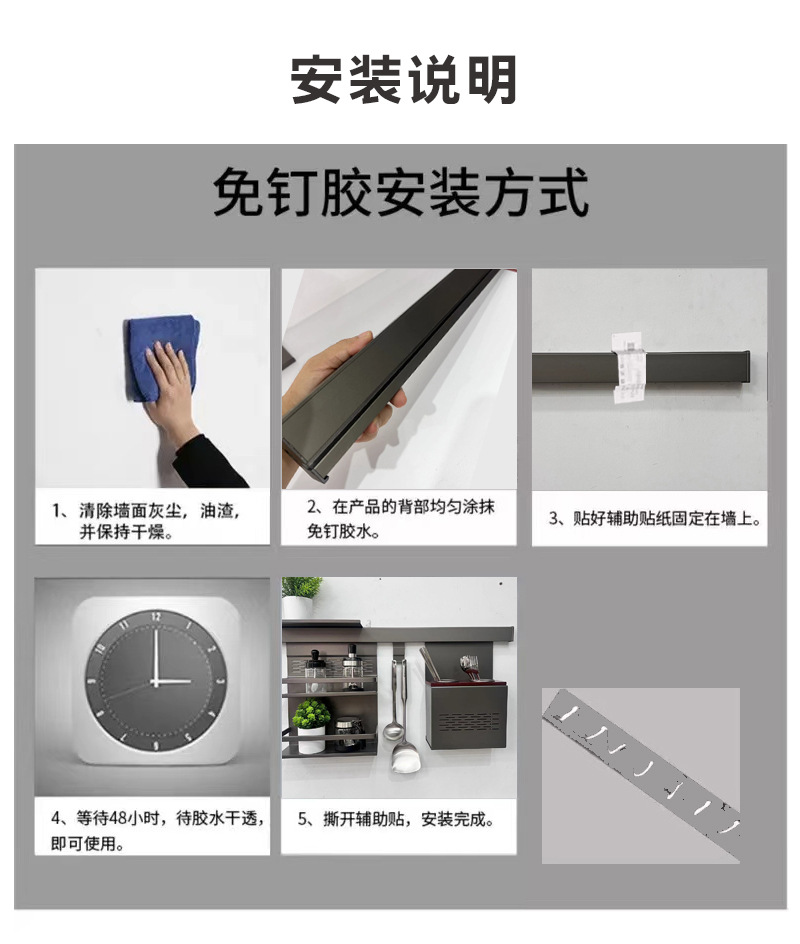 安装说明

免钉胶安装方式

1、清除墙面灰尘，油渣，并保持干燥。

2、在产品的背部均匀涂抹免钉胶水。

3、贴好辅助贴纸固定在墙上。

12
1
2
3
4
5
6
7
8
9
10
11

4、等待48小时，待胶水干透，即可使用。

5、撕开辅助贴，安装完成。