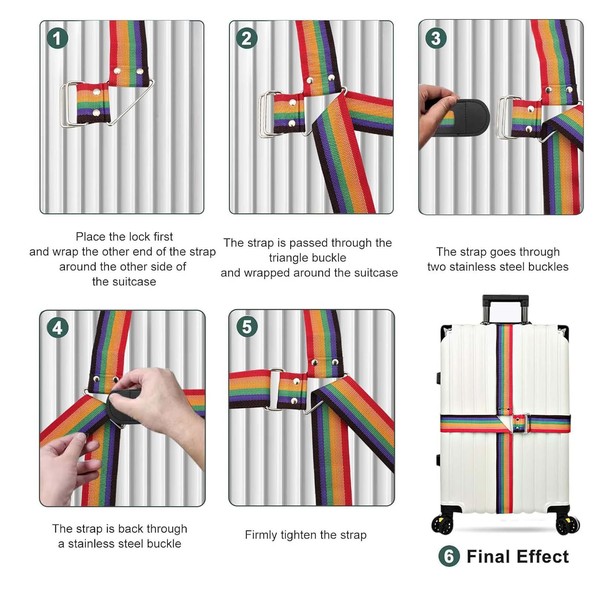 1

Place the lock first and wrap the other end of the strap around the other side of the suitcase

2

The strap is passed through the triangle buckle and wrapped around the suitcase

3

The strap goes through two stainless steel buckles

4

The strap is back through a stainless steel buckle

5

Firmly tighten the strap

6 Final Effect