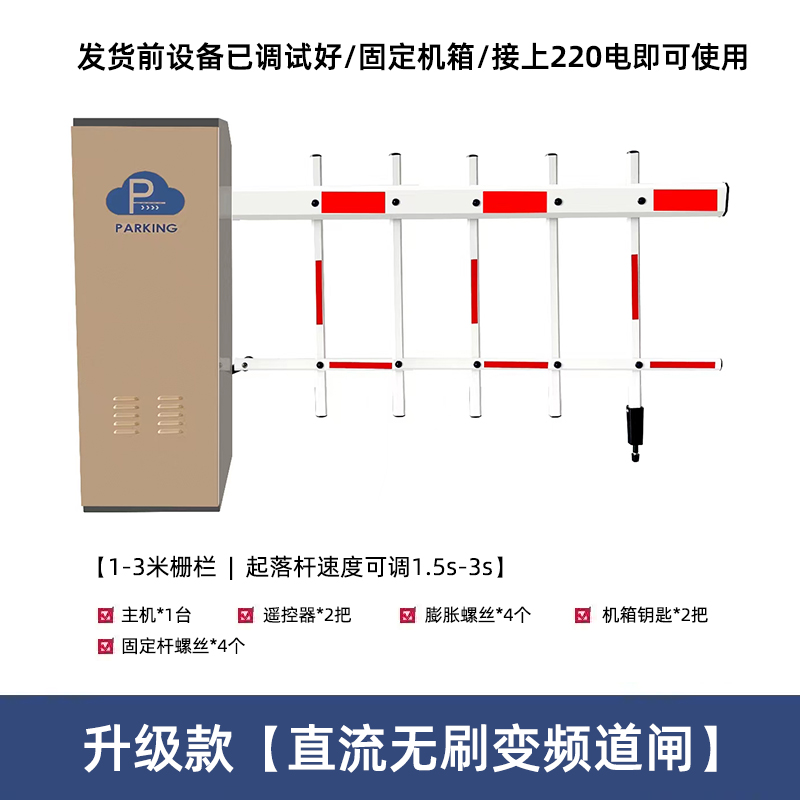 发货前设备已调试好/固定机箱/接上220电即可使用

P

PARKING

【1-3米栅栏 | 起落杆速度可调1.5s-3s】

主机*1台 遥控器*2把 膨胀螺丝*4个 机箱钥匙*2把
固定杆螺丝*4个

升级款【直流无刷变频道闸】