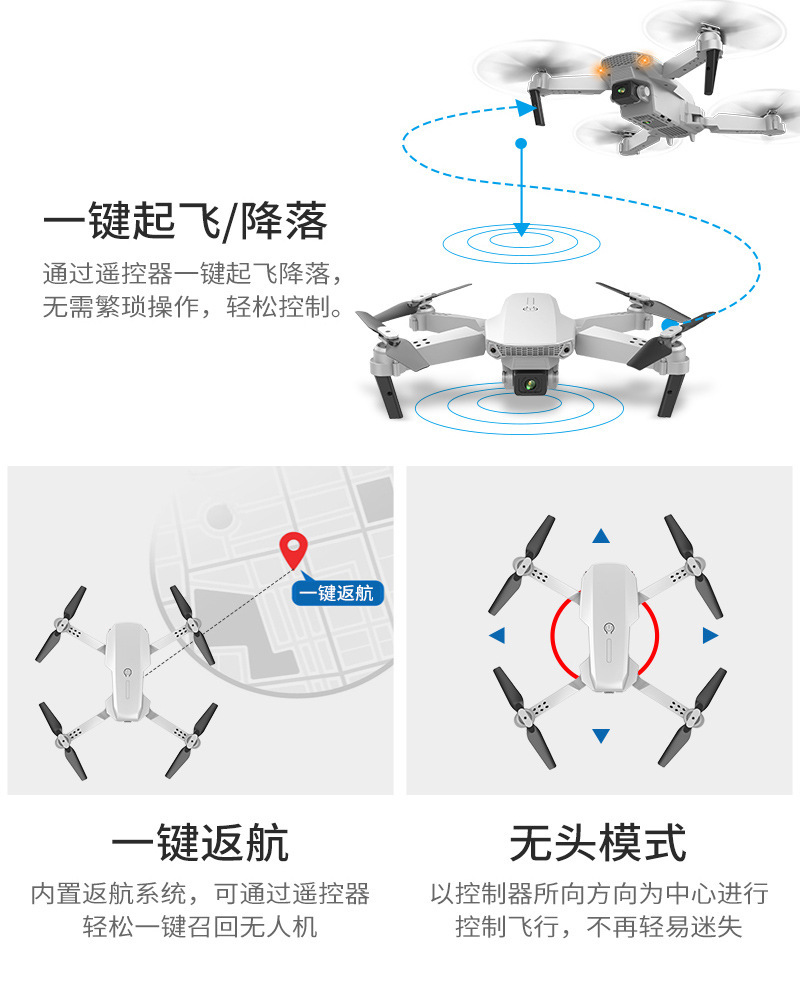 一键起飞/降落

通过遥控器一键起飞降落，无需繁琐操作，轻松控制。

一键返航

一键返航

内置返航系统，可通过遥控器轻松一键召回无人机

无头模式

以控制器所向方向为中心进行控制飞行，不再轻易迷失