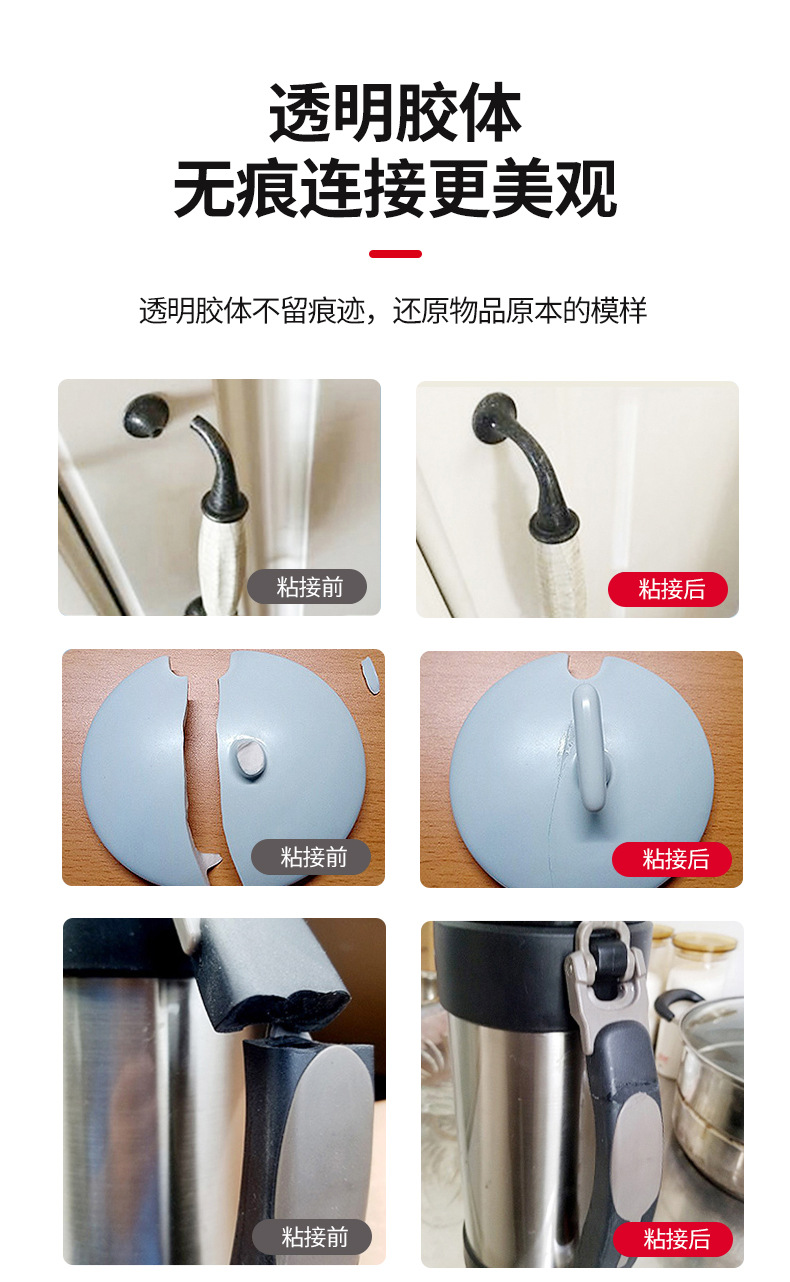 透明胶体
无痕连接更美观

透明胶体不留痕迹，还原物品原本的模样

粘接前

粘接后

粘接前

粘接后

粘接前

粘接后