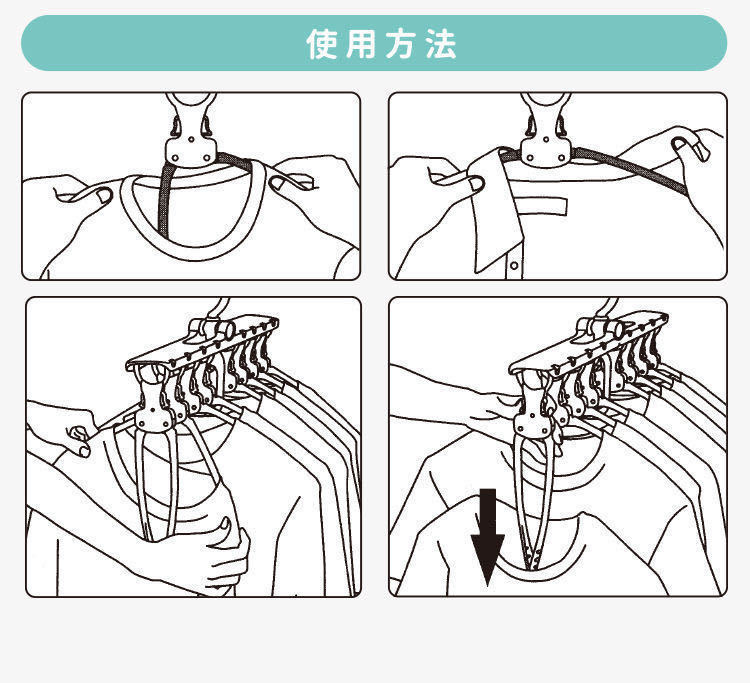 使用方法