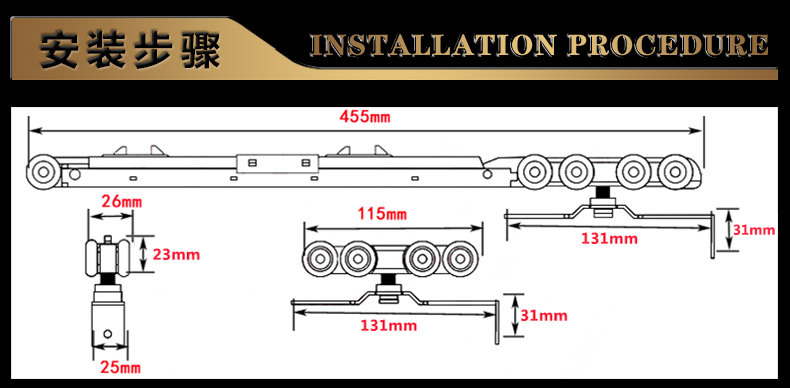 安装步骤

INSTALLATION PROCEDURE

455mm

26mm

23mm

25mm

115mm

131mm

31mm

131mm

31mm