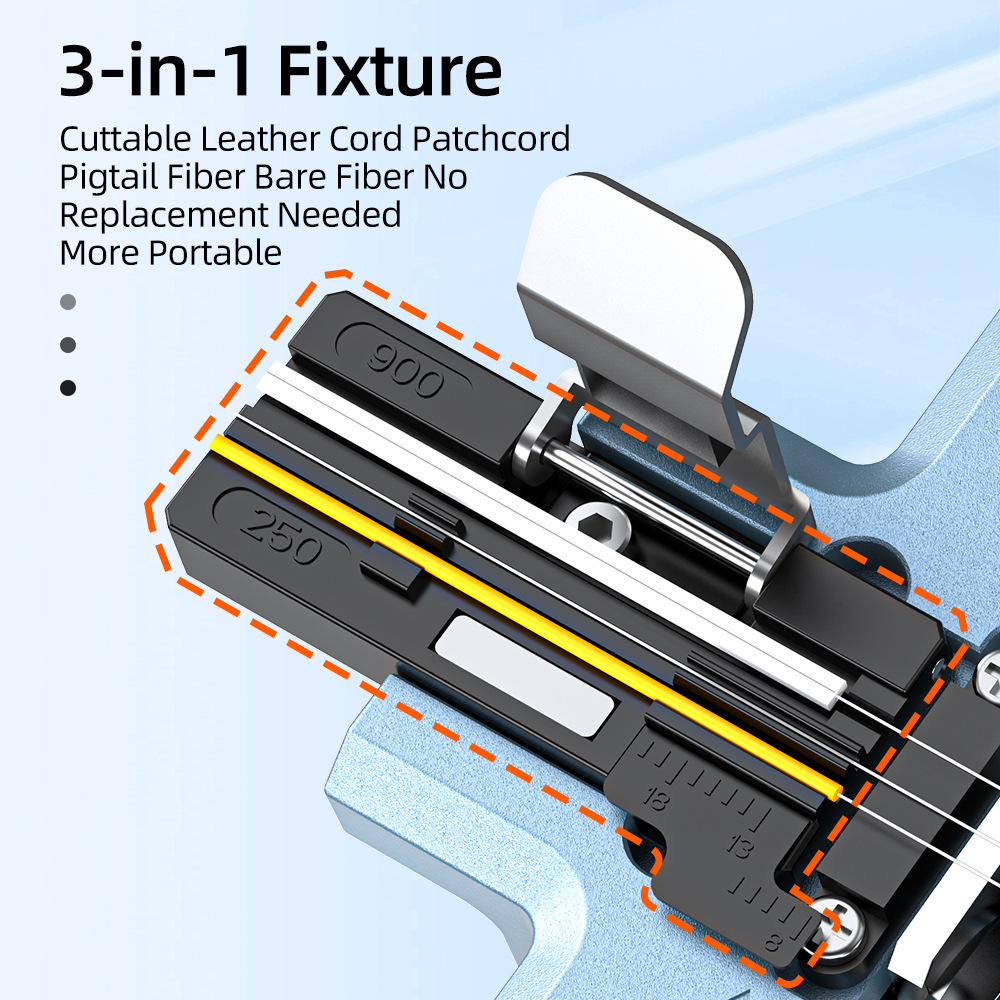 3-in-1 Fixture

Cuttable Leather Cord Patchcord Pigtail Fiber Bare Fiber No Replacement Needed More Portable

900

250

18

13

8