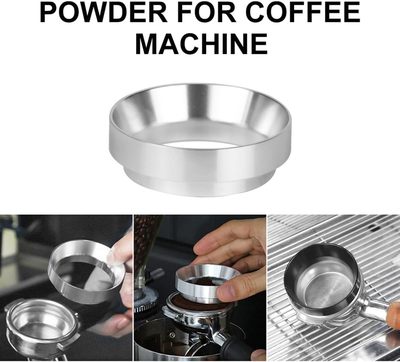 POWDER FOR COFFEE MACHINE