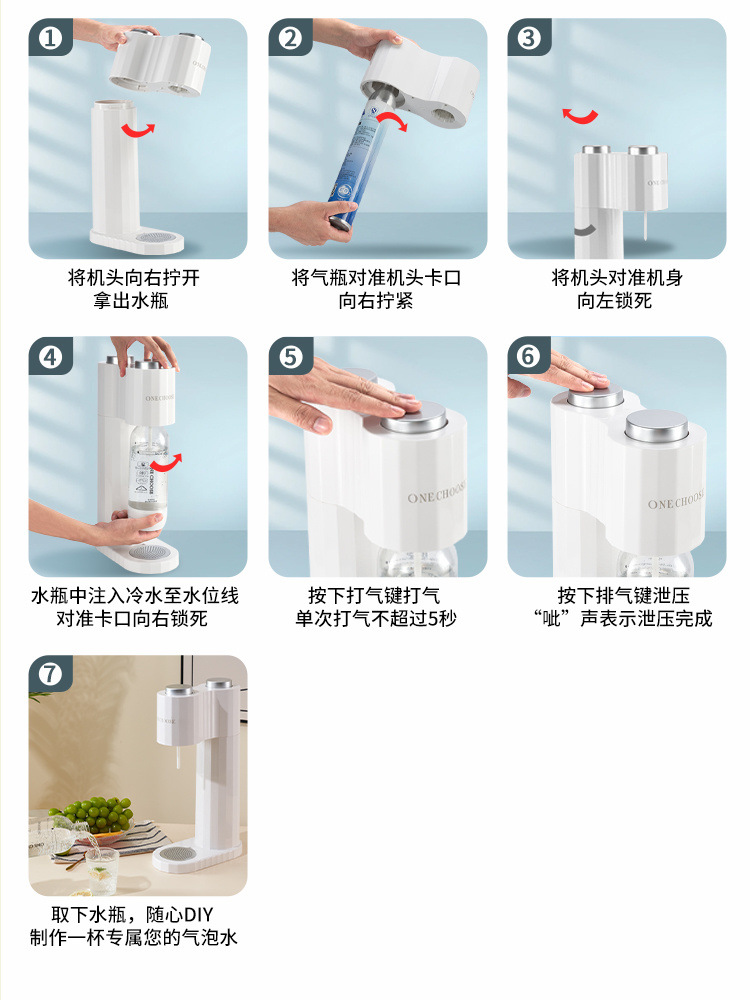 1
将机头向右拧开
拿出水瓶

2
将气瓶对准机头卡口
向右拧紧

3
将机头对准机身
向左锁死

4
ONECHOOSE
水瓶中注入冷水至水位线
对准卡口向右锁死

5
ONECHOOSE
按下打气键打气
单次打气不超过5秒

6
ONECHOOSE
按下排气键泄压
“呲”声表示泄压完成

7
取下水瓶，随心DIY
制作一杯专属您的气泡水