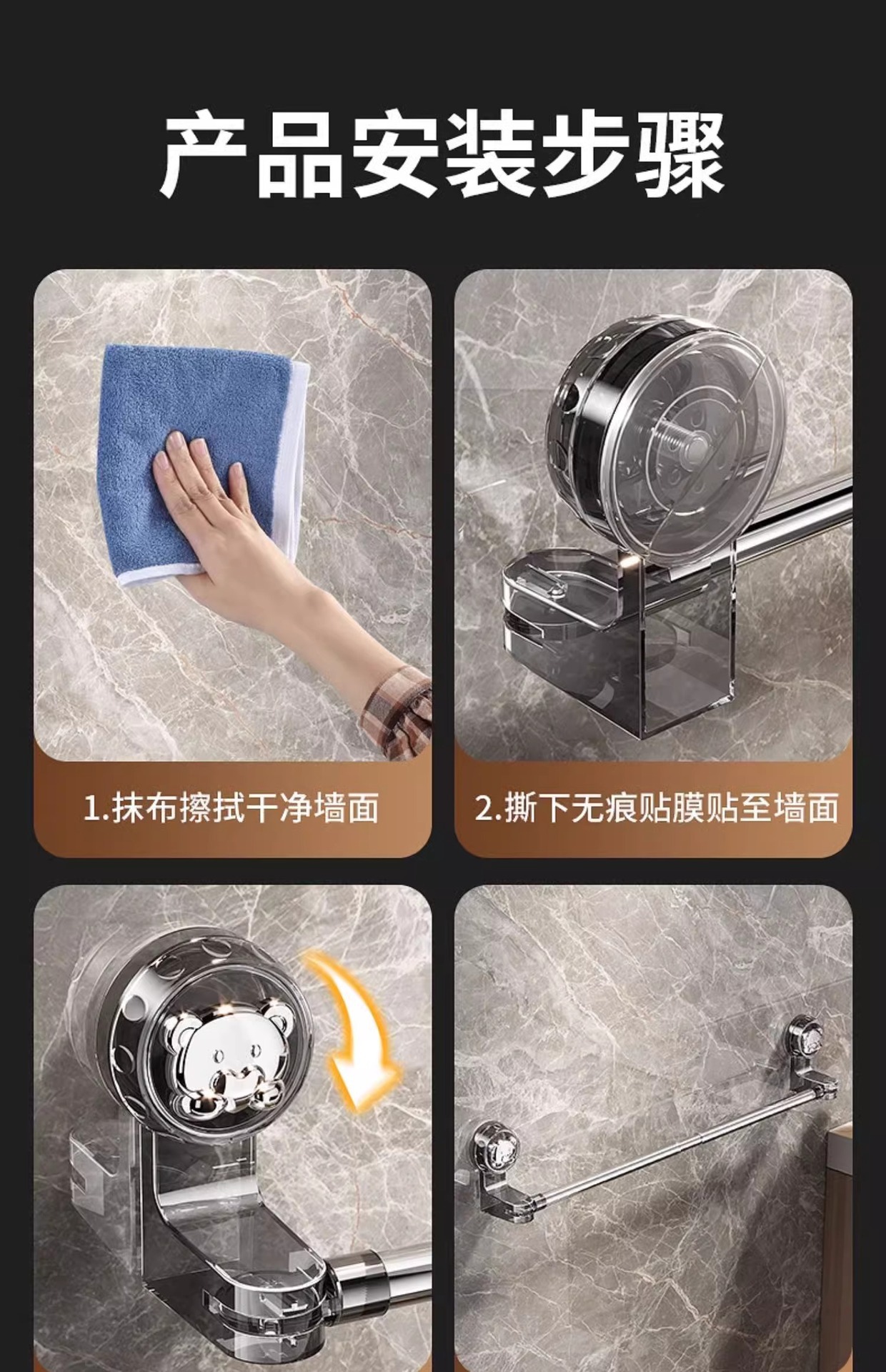 产品安装步骤

1.抹布擦拭干净墙面

2.撕下无痕贴膜贴至墙面