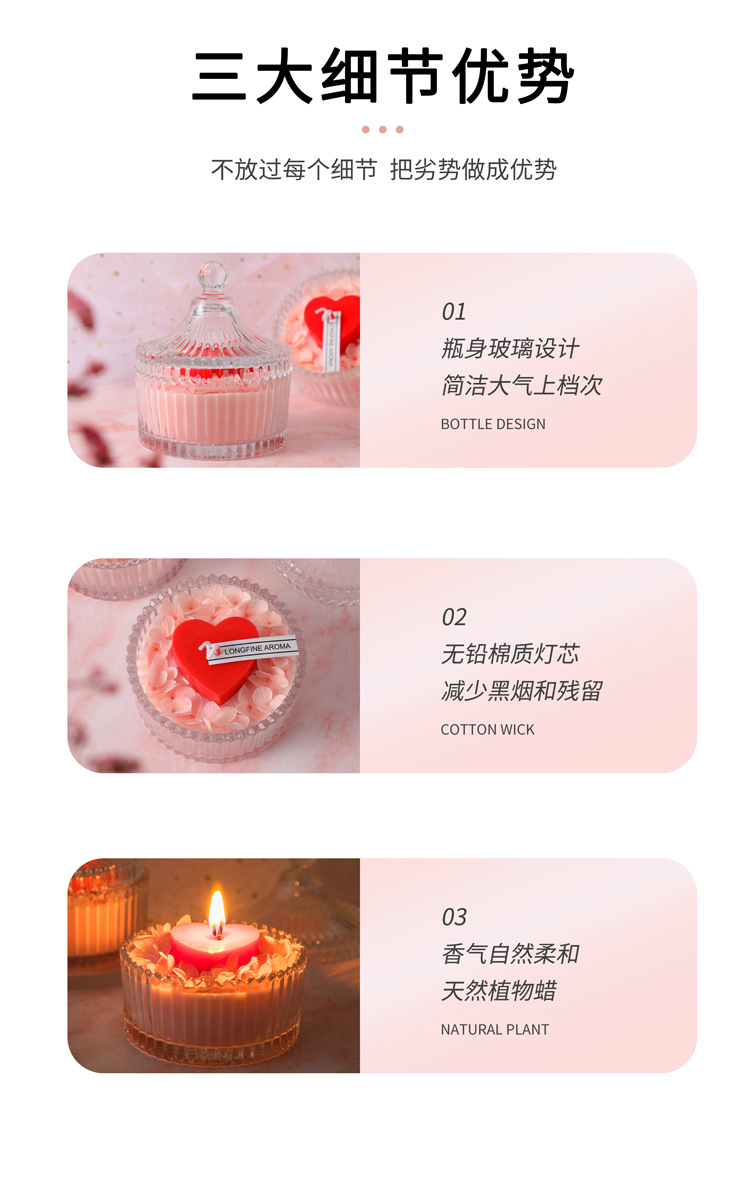 三大细节优势

不放过每个细节 把劣势做成优势

01
瓶身玻璃设计
简洁大气上档次
BOTTLE DESIGN

LONGFINE AROMA

02
无铅棉质灯芯
减少黑烟和残留
COTTON WICK

03
香气自然柔和
天然植物蜡
NATURAL PLANT