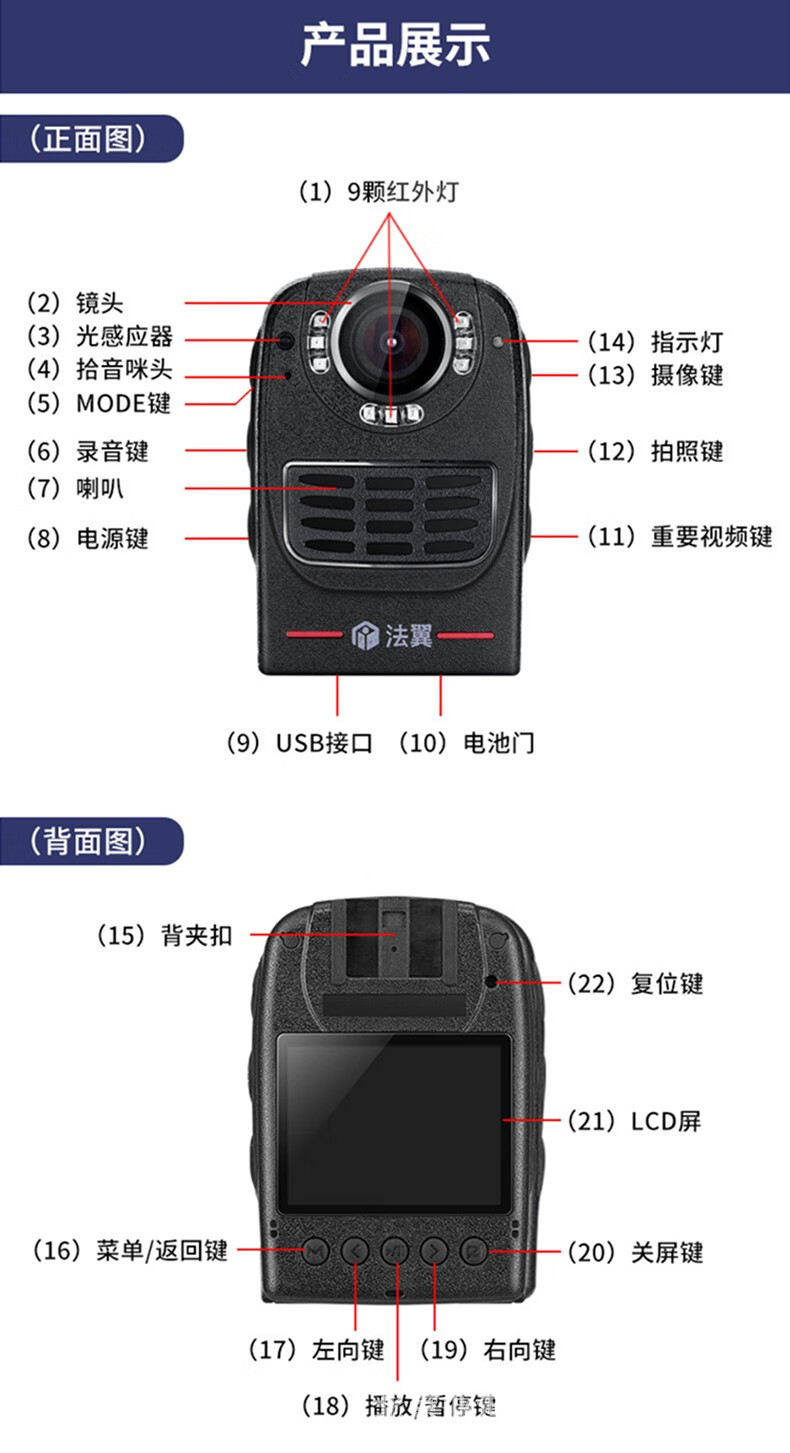 产品展示

（正面图）

（1）9颗红外灯

（2）镜头
（3）光感应器
（4）拾音咪头
（5）MODE键
（6）录音键
（7）喇叭
（8）电源键

（14）指示灯
（13）摄像键
（12）拍照键
（11）重要视频键

法翼

（9）USB接口 （10）电池门

（背面图）

（15）背夹扣
（22）复位键
（21）LCD屏
（16）菜单/返回键
（20）关屏键
（17）左向键 （19）右向键
（18）播放/暂停键