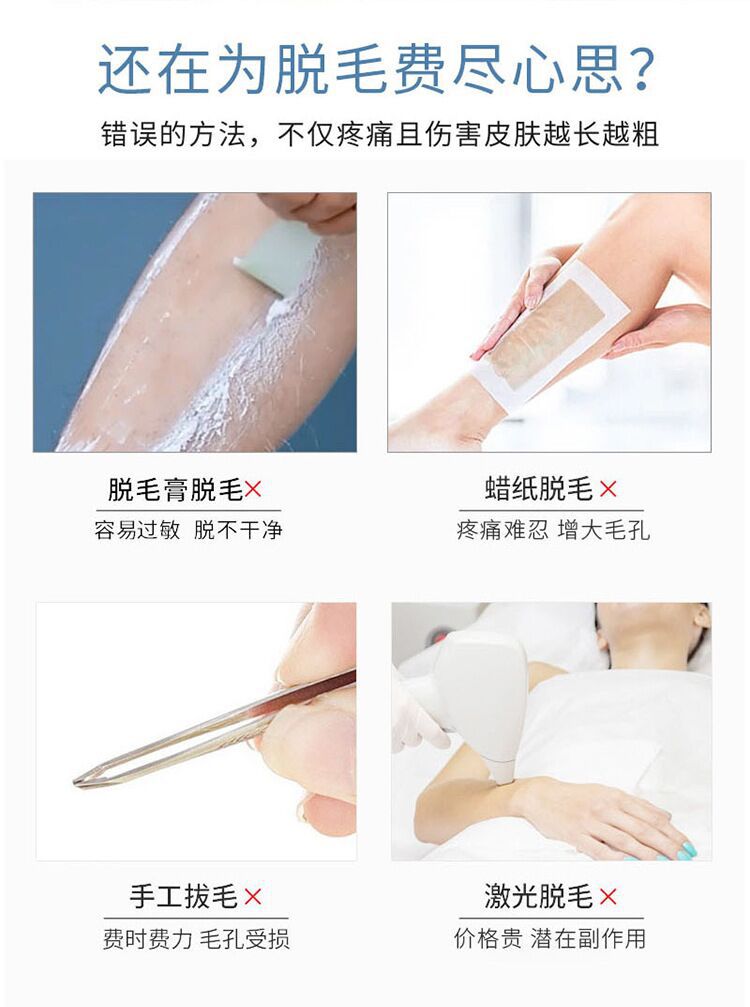 还在为脱毛费尽心思？

错误的方法，不仅疼痛且伤害皮肤越长越粗

脱毛膏脱毛×

容易过敏 脱不干净

蜡纸脱毛×

疼痛难忍 增大毛孔

手工拔毛×

费时费力 毛孔受损

激光脱毛×

价格贵 潜在副作用