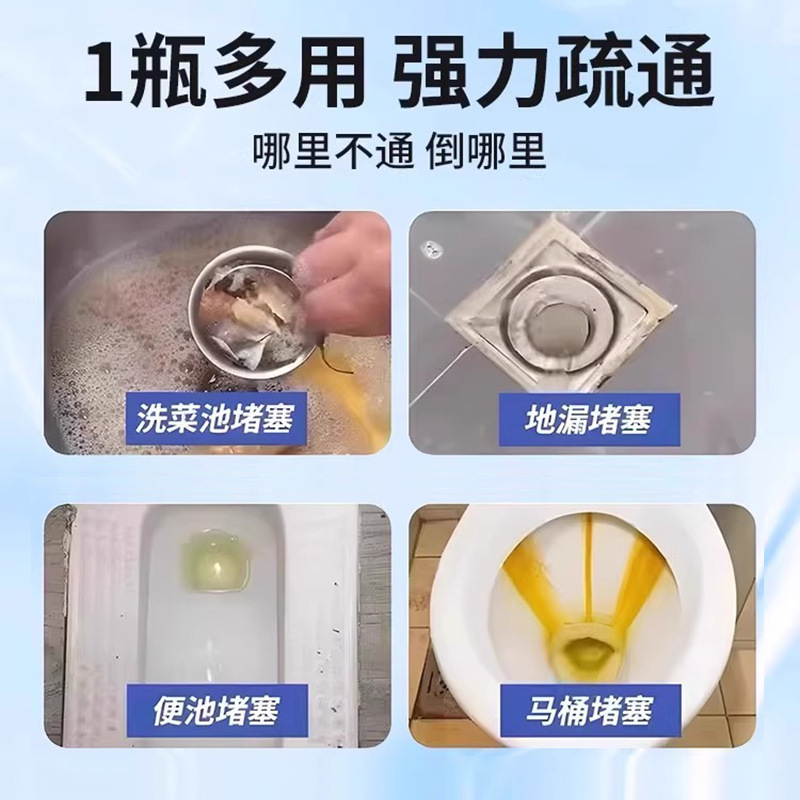 1瓶多用 强力疏通

哪里不通 倒哪里

洗菜池堵塞

地漏堵塞

便池堵塞

马桶堵塞