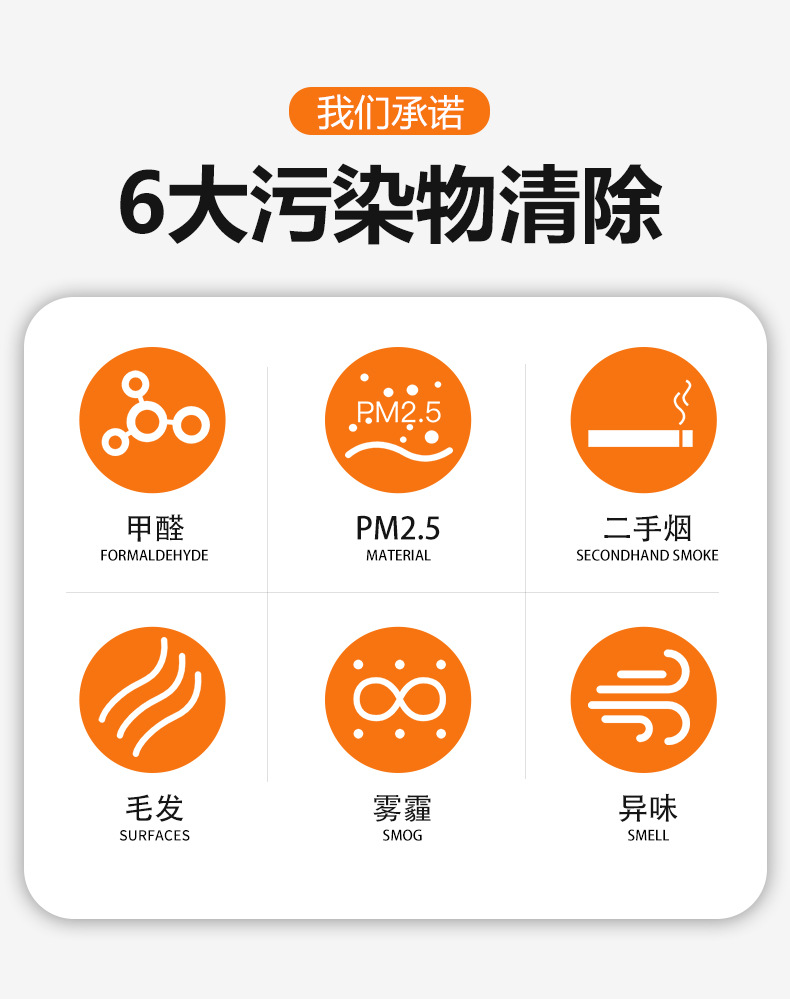 我们承诺

6大污染物清除

PM2.5

甲醛
FORMALDEHYDE

PM2.5
MATERIAL

二手烟
SECONDHAND SMOKE

毛发
SURFACES

雾霾
SMOG

异味
SMELL