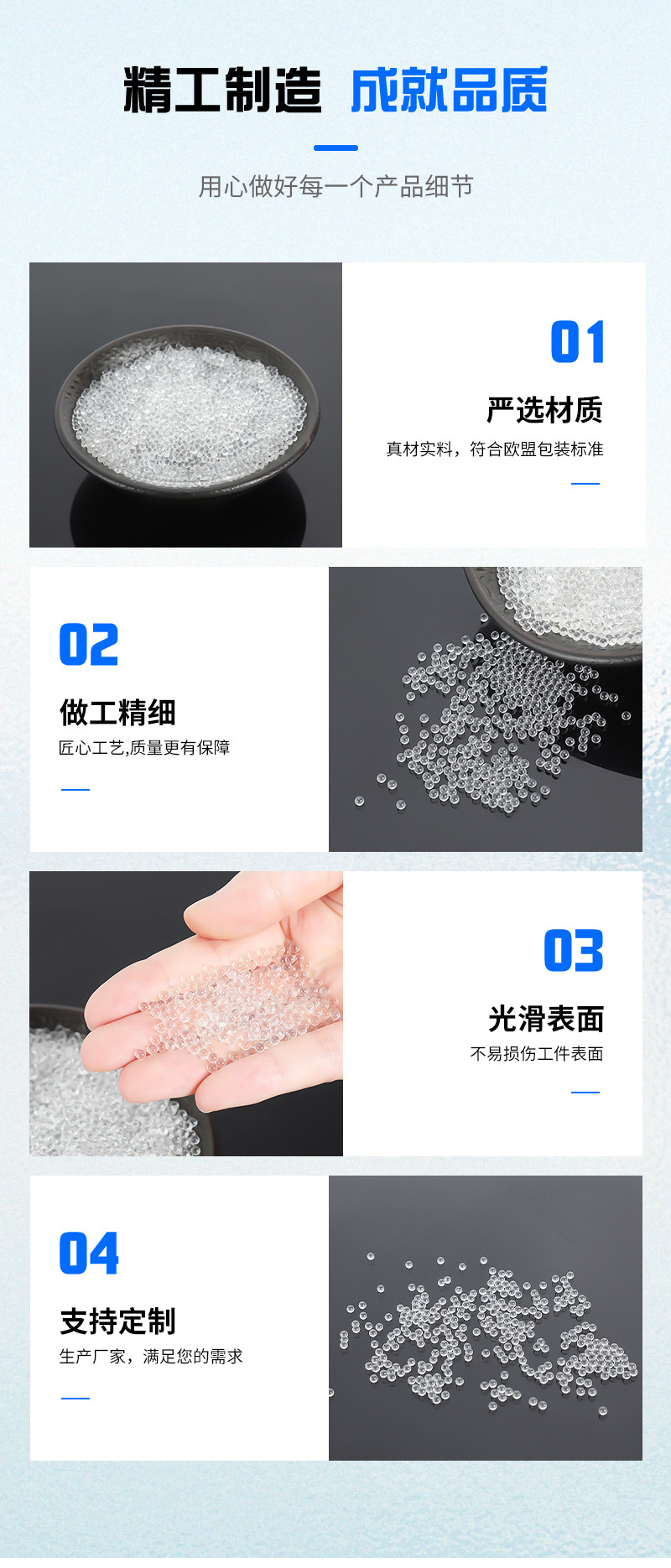 精工制造 成就品质

用心做好每一个产品细节

01

严选材质

真材实料，符合欧盟包装标准

02

做工精细

匠心工艺,质量更有保障

03

光滑表面

不易损伤工件表面

04

支持定制

生产厂家，满足您的需求