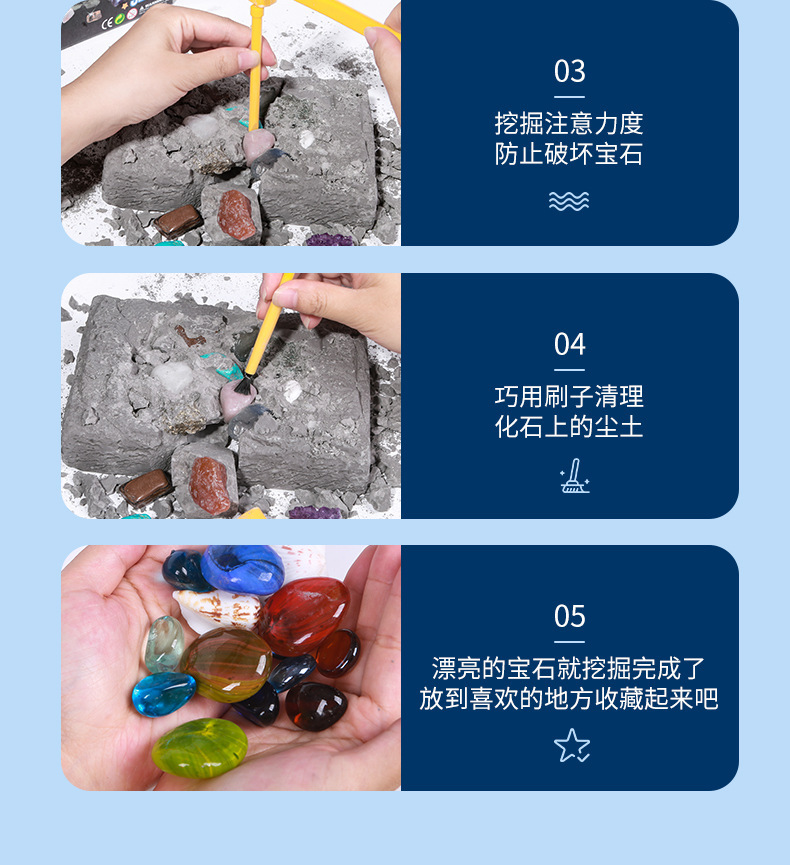 03

挖掘注意力度
防止破坏宝石

04

巧用刷子清理
化石上的尘土

05

漂亮的宝石就挖掘完成了
放到喜欢的地方收藏起来吧