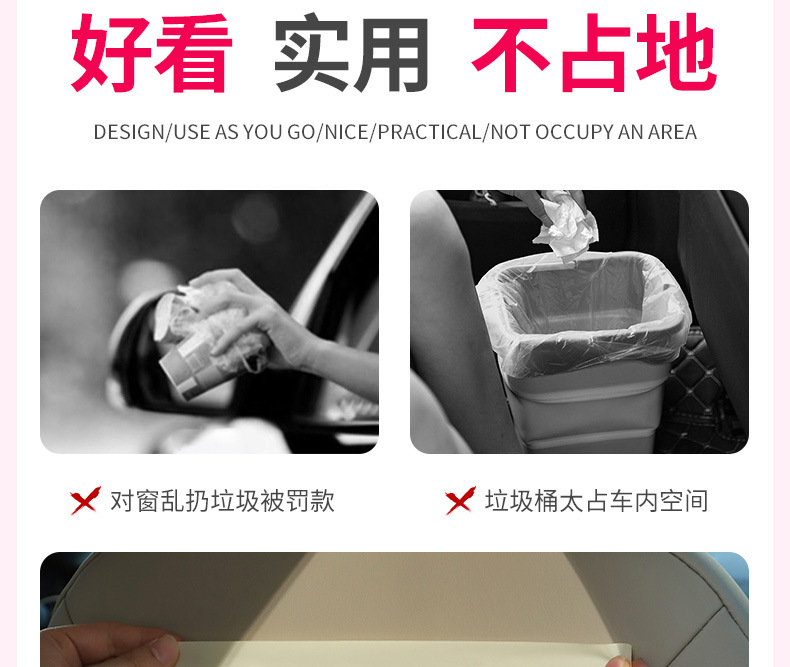 好看 实用 不占地

DESIGN/USE AS YOU GO/NICE/PRACTICAL/NOT OCCUPY AN AREA

对窗乱扔垃圾被罚款

垃圾桶太占车内空间