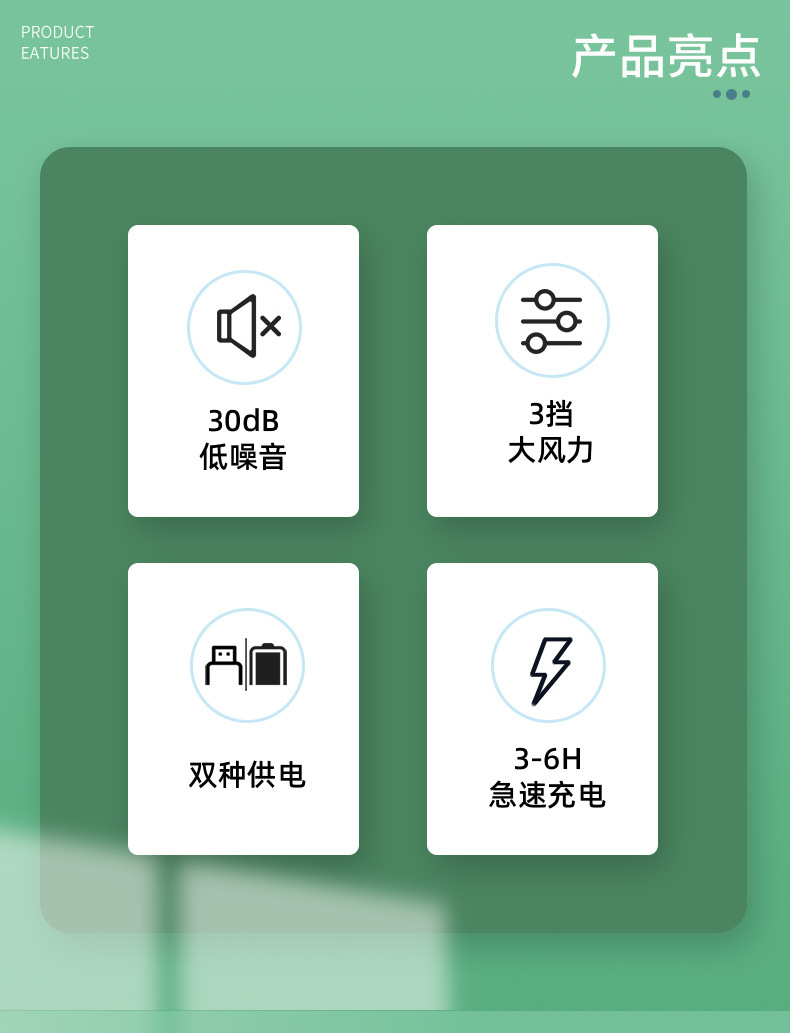 PRODUCT
EATURES

产品亮点

30dB
低噪音

3挡
大风力

双种供电

3-6H
急速充电