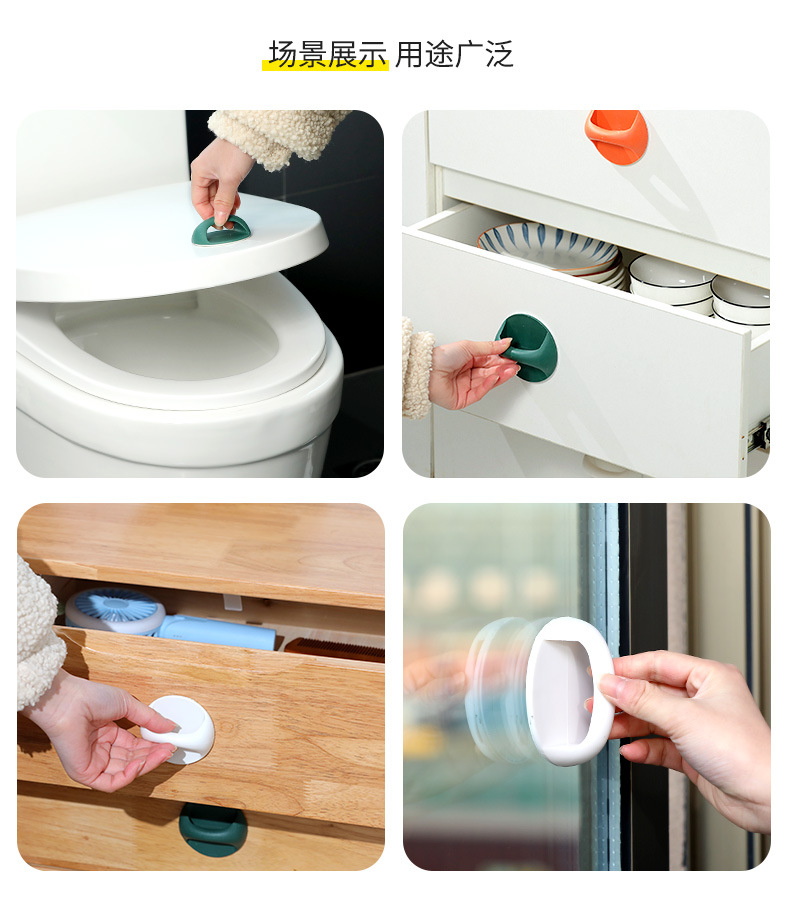 场景展示 用途广泛