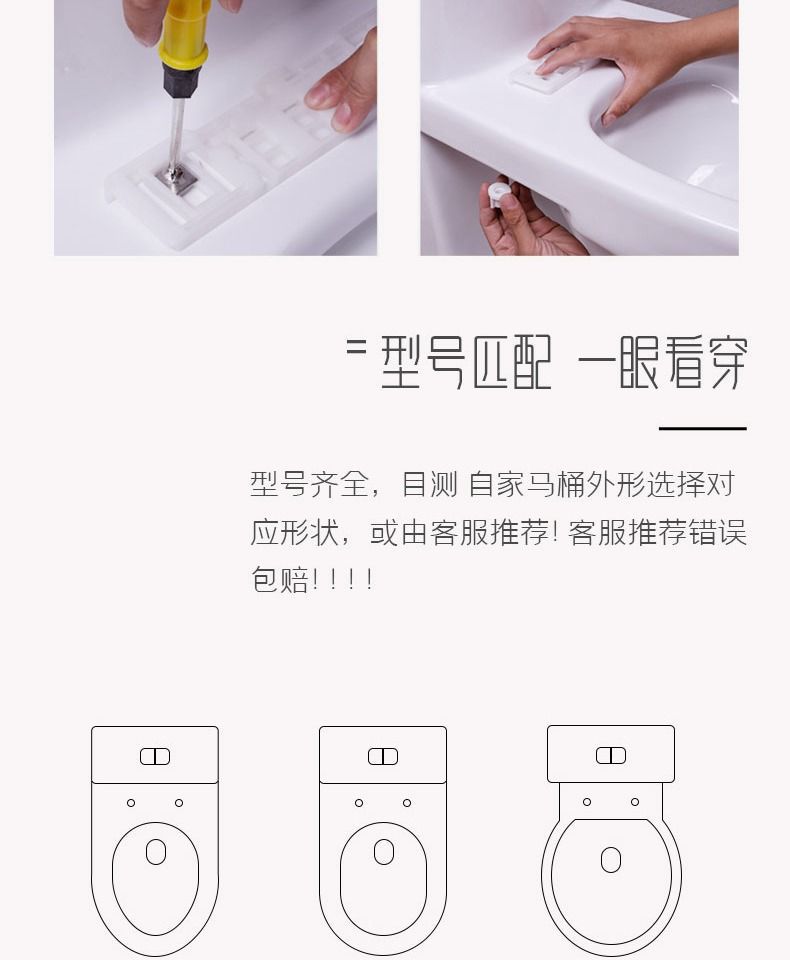 = 型号匹配 一眼看穿

型号齐全，目测 自家马桶外形选择对应形状，或由客服推荐! 客服推荐错误包赔! ! ! !