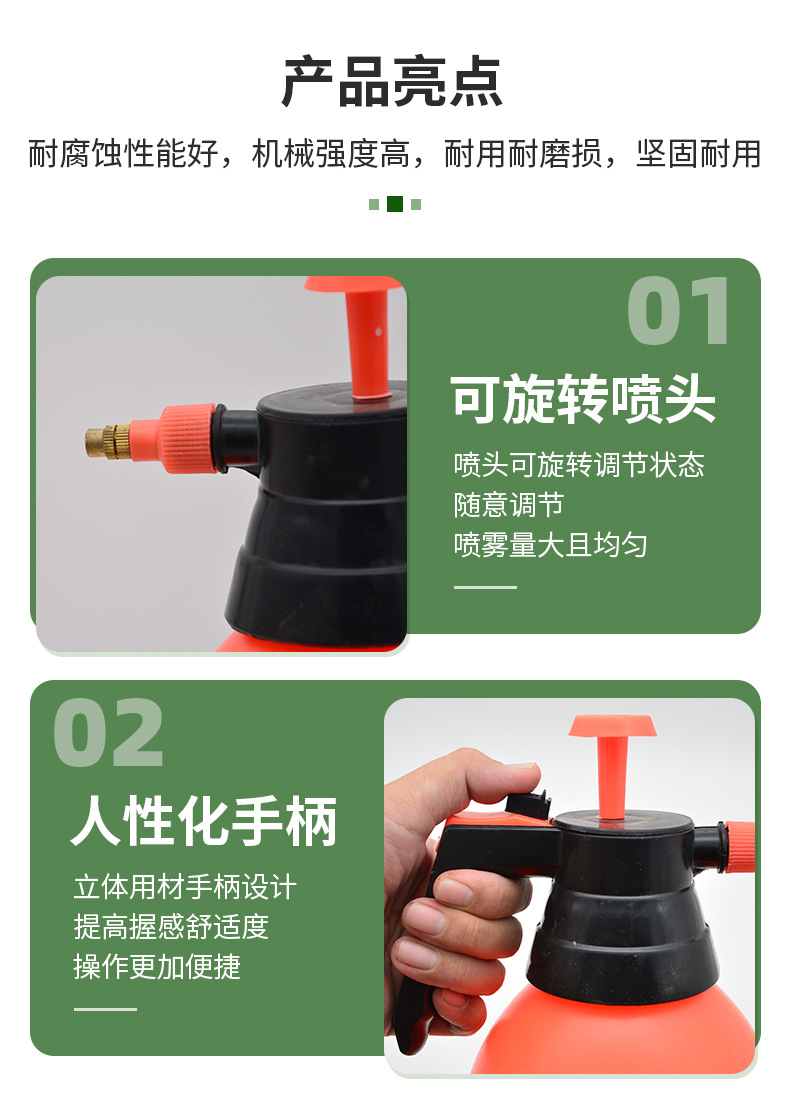 产品亮点

耐腐蚀性能好，机械强度高，耐用耐磨损，坚固耐用

01

可旋转喷头

喷头可旋转调节状态
随意调节
喷雾量大且均匀

02

人性化手柄

立体用材手柄设计
提高握感舒适度
操作更加便捷