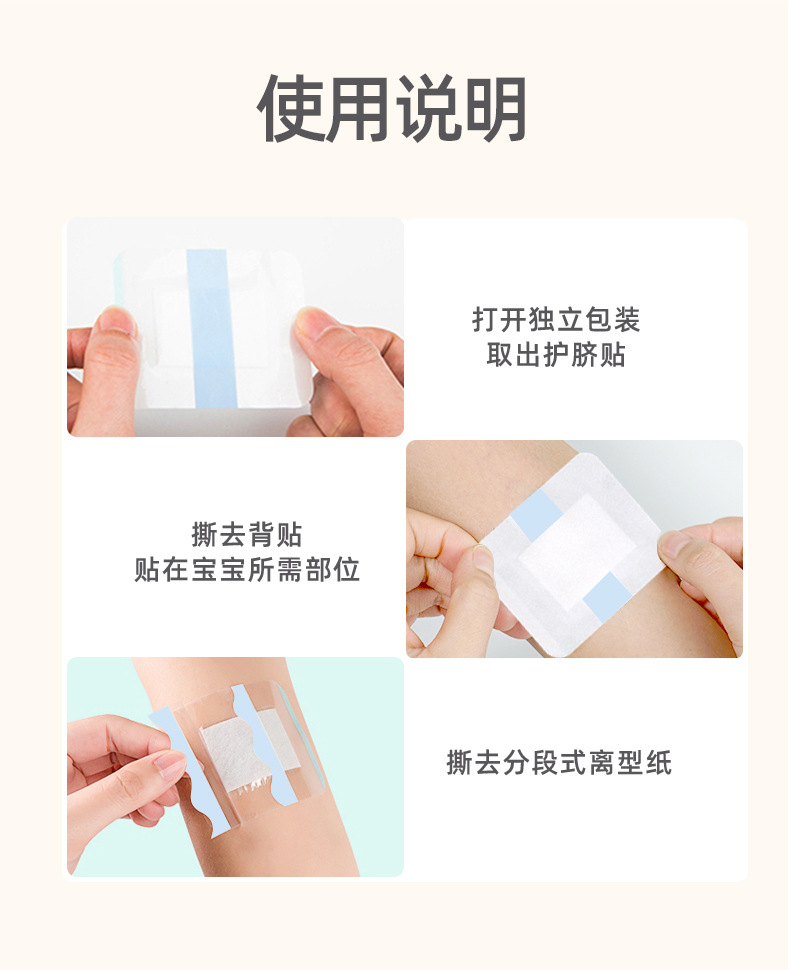 使用说明

打开独立包装
取出护脐贴

撕去背贴
贴在宝宝所需部位

撕去分段式离型纸