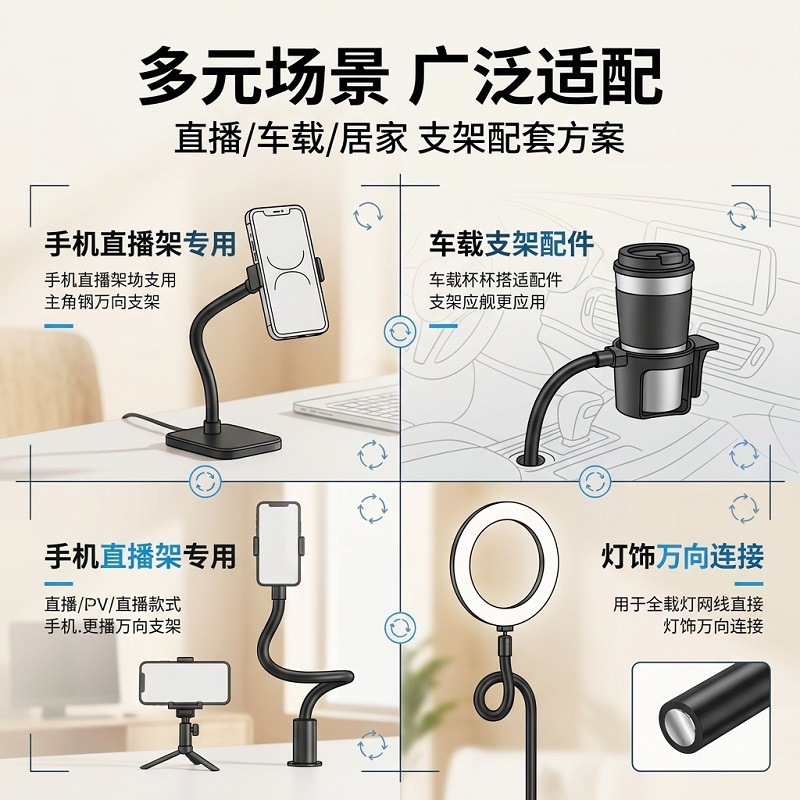 多元场景 广泛适配

直播/车载/居家 支架配套方案

手机直播架专用

手机直播架场支用
主角钢万向支架

车载支架配件

车载杯杯搭适配件
支架应舰更应用

手机直播架专用

直播/PV/直播款式
手机.更播万向支架

灯饰万向连接

用于全载灯网线直接
灯饰万向连接