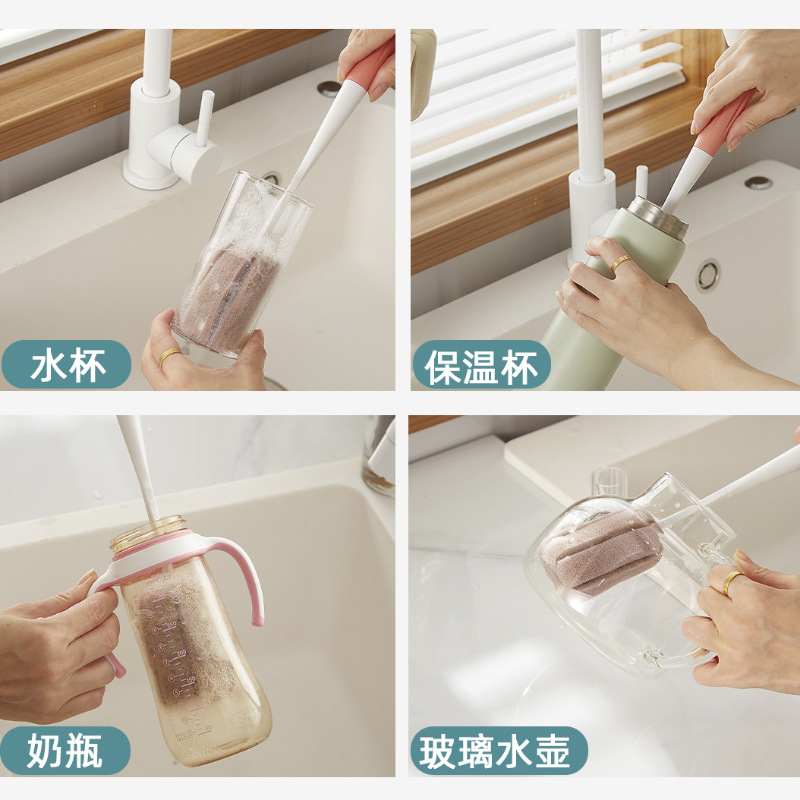 水杯

保温杯

奶瓶

玻璃水壶