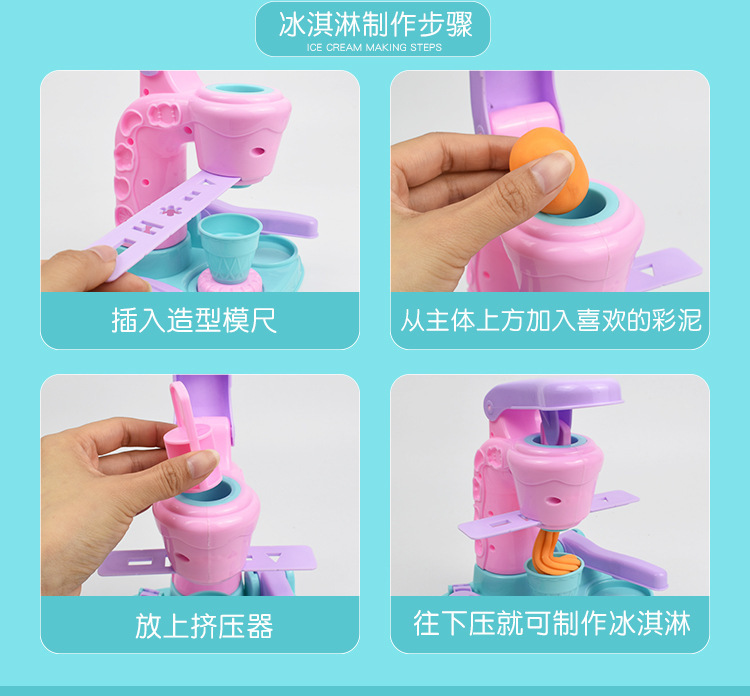 冰淇淋制作步骤
ICE CREAM MAKING STEPS

插入造型模尺

从主体上方加入喜欢的彩泥

放上挤压器

往下压就可制作冰淇淋