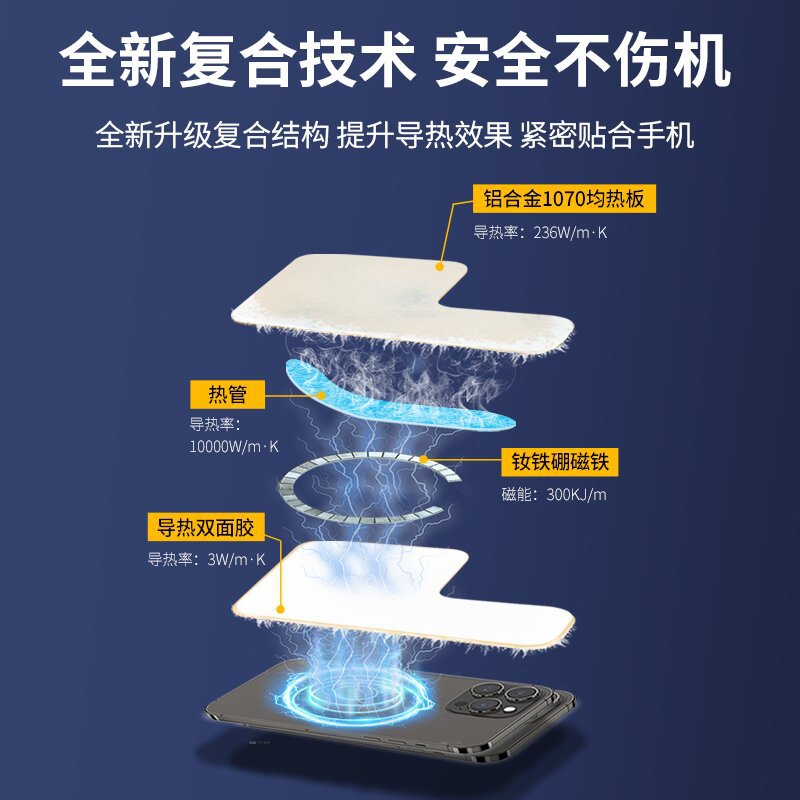 全新复合技术 安全不伤机

全新升级复合结构 提升导热效果 紧密贴合手机

铝合金1070均热板

导热率：236W/m·K

热管

导热率：10000W/m·K

钕铁硼磁铁

磁能：300KJ/m

导热双面胶

导热率：3W/m·K