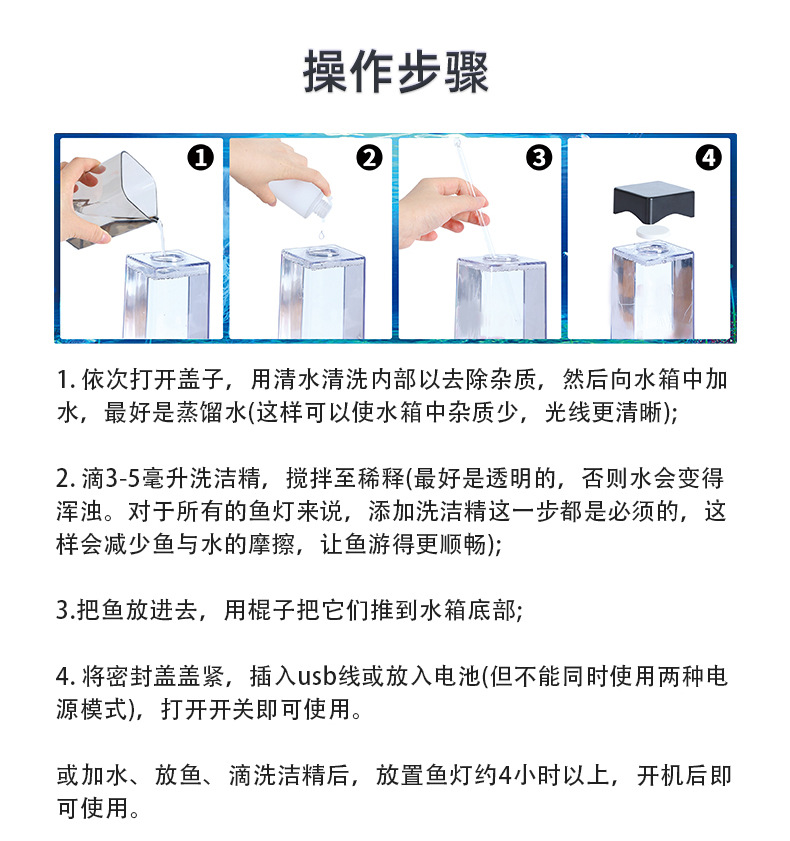 操作步骤

1

2

3

4

1. 依次打开盖子，用清水清洗内部以去除杂质，然后向水箱中加水，最好是蒸馏水(这样可以使水箱中杂质少，光线更清晰);

2. 滴3-5毫升洗洁精，搅拌至稀释(最好是透明的，否则水会变得浑浊。对于所有的鱼灯来说，添加洗洁精这一步都是必须的，这样会减少鱼与水的摩擦，让鱼游得更顺畅);

3.把鱼放进去，用棍子把它们推到水箱底部;

4. 将密封盖盖紧，插入usb线或放入电池(但不能同时使用两种电源模式)，打开开关即可使用。

或加水、放鱼、滴洗洁精后，放置鱼灯约4小时以上，开机后即可使用。