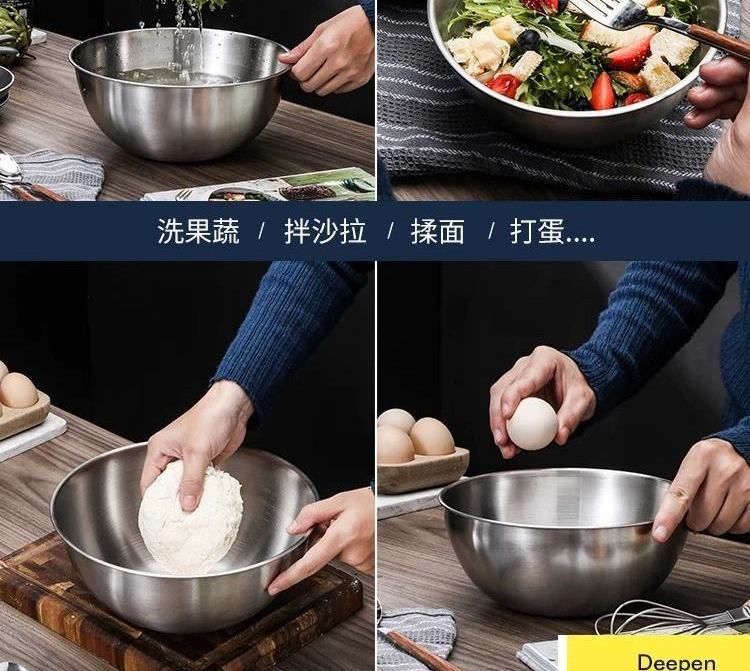 洗果蔬 / 拌沙拉 / 揉面 / 打蛋....

Deepen