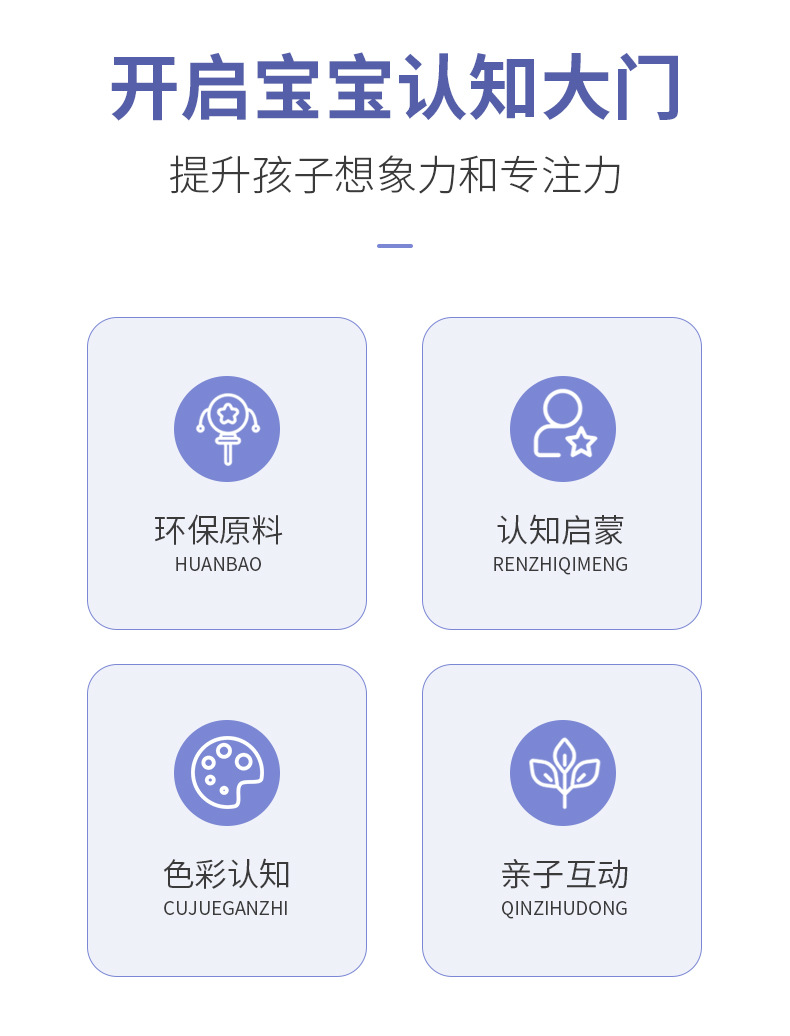 开启宝宝认知大门

提升孩子想象力和专注力

环保原料
HUANBAO

认知启蒙
RENZHIQIMENG

色彩认知
CUJUEGANZHI

亲子互动
QINZIHUDONG