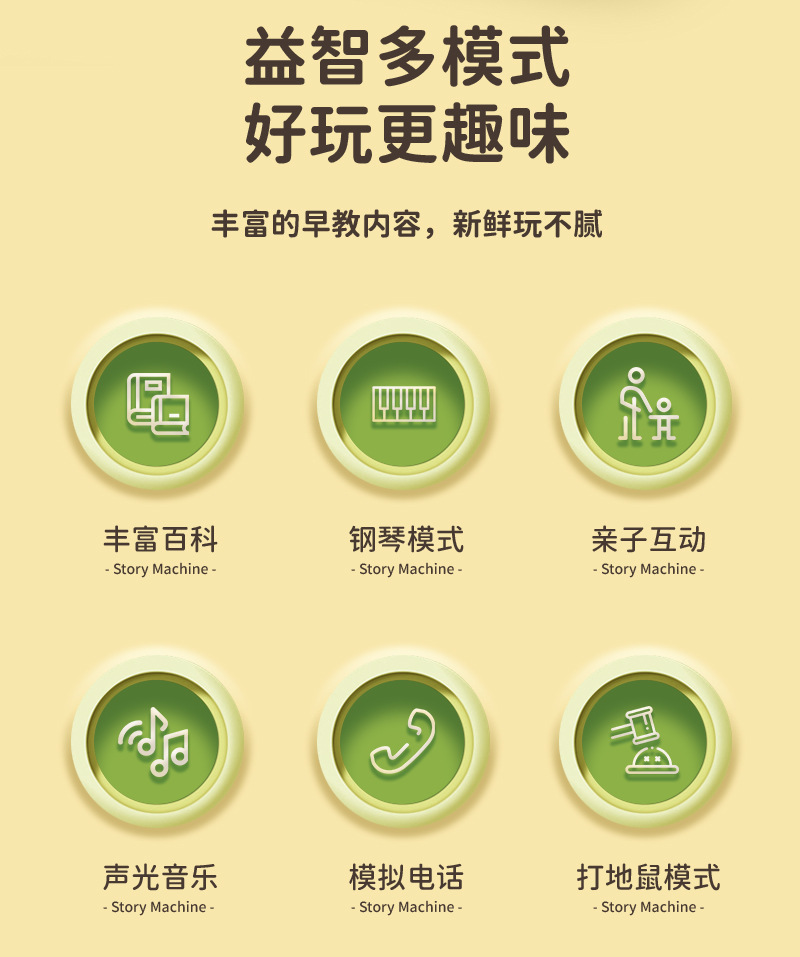 益智多模式
好玩更趣味

丰富的早教内容，新鲜玩不腻

丰富百科
- Story Machine -

钢琴模式
- Story Machine -

亲子互动
- Story Machine -

声光音乐
- Story Machine -

模拟电话
- Story Machine -

打地鼠模式
- Story Machine -