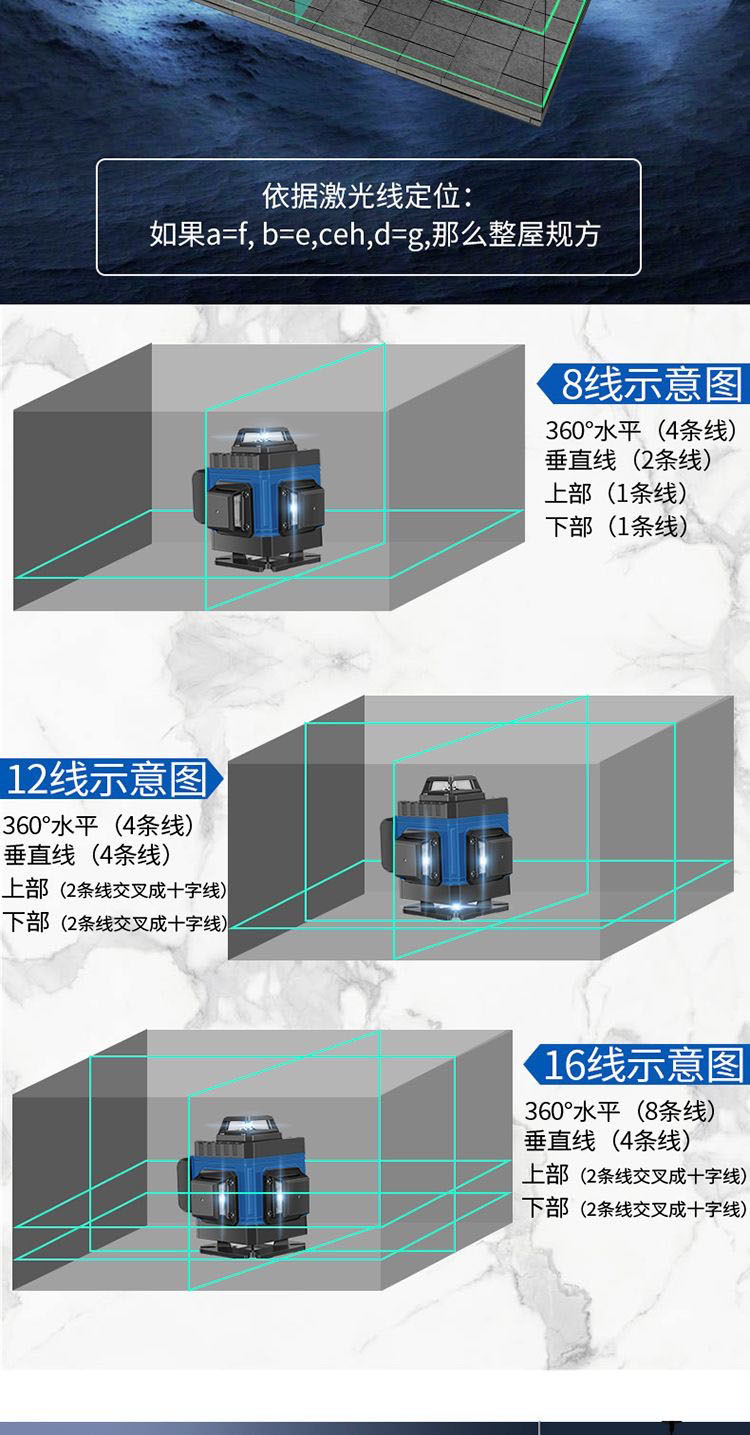 依据激光线定位：
如果a=f, b=e,ceh,d=g,那么整屋规方

8线示意图
360°水平（4条线）
垂直线（2条线）
上部（1条线）
下部（1条线）

12线示意图
360°水平（4条线）
垂直线（4条线）
上部（2条线交叉成十字线）
下部（2条线交叉成十字线）

16线示意图
360°水平（8条线）
垂直线（4条线）
上部（2条线交叉成十字线）
下部（2条线交叉成十字线）