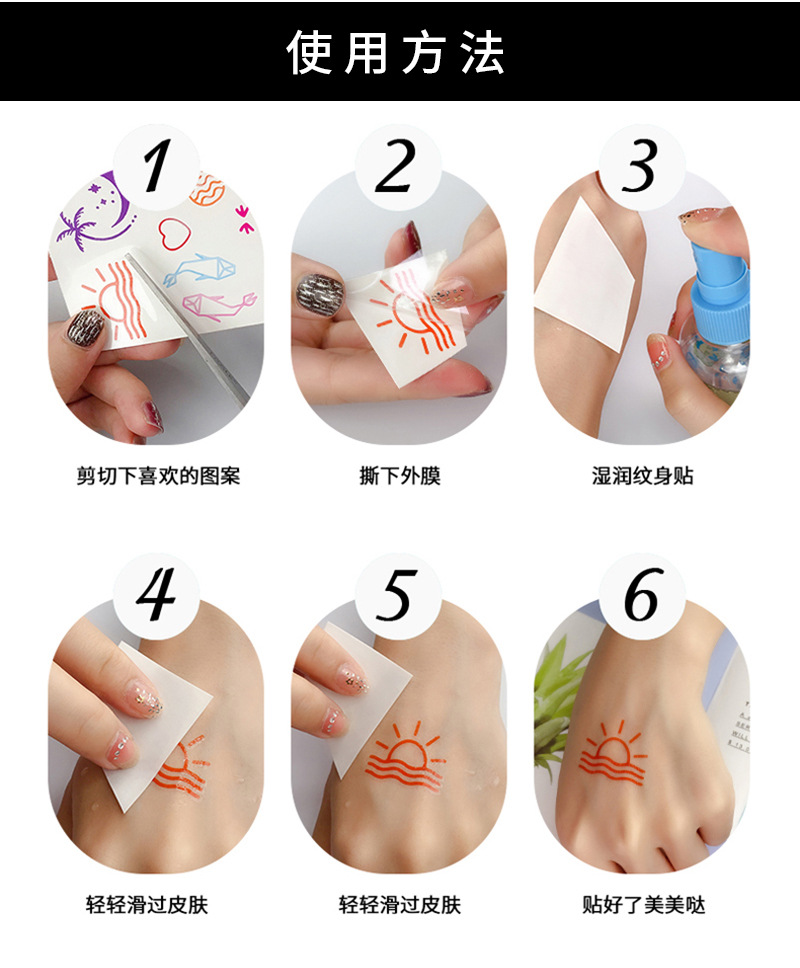 使用方法

1
剪切下喜欢的图案

2
撕下外膜

3
湿润纹身贴

4
轻轻滑过皮肤

5
轻轻滑过皮肤

6
贴好了美美哒