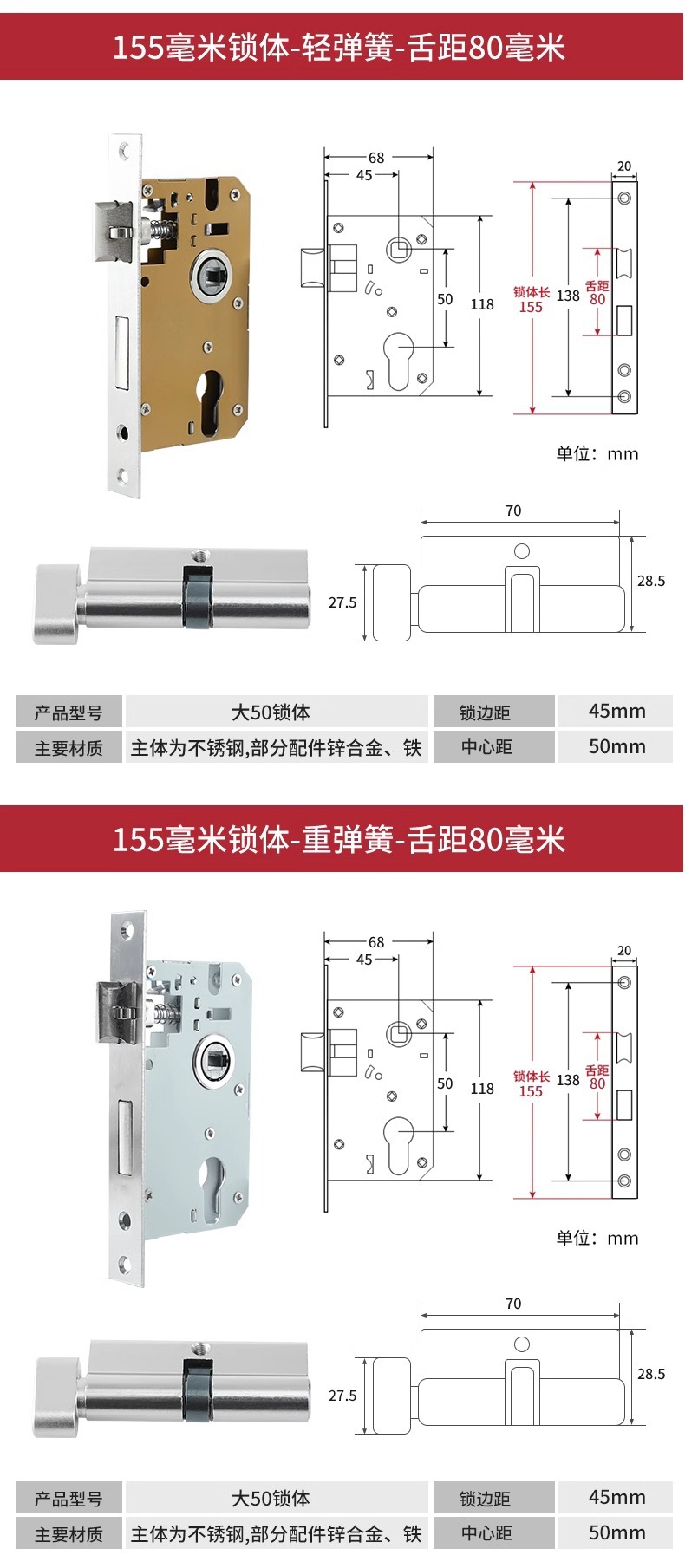 155毫米锁体-轻弹簧-舌距80毫米

68
45
50
118
20
锁体长
155
138
舌距
80

单位：mm

70
27.5
28.5

| 产品型号 | 大50锁体 | 锁边距 | 45mm |
|---|---|---|---|
| 主要材质 | 主体为不锈钢,部分配件锌合金、铁 | 中心距 | 50mm |

155毫米锁体-重弹簧-舌距80毫米

68
45
50
118
20
锁体长
155
138
舌距
80

单位：mm

70
27.5
28.5

| 产品型号 | 大50锁体 | 锁边距 | 45mm |
|---|---|---|---|
| 主要材质 | 主体为不锈钢,部分配件锌合金、铁 | 中心距 | 50mm |