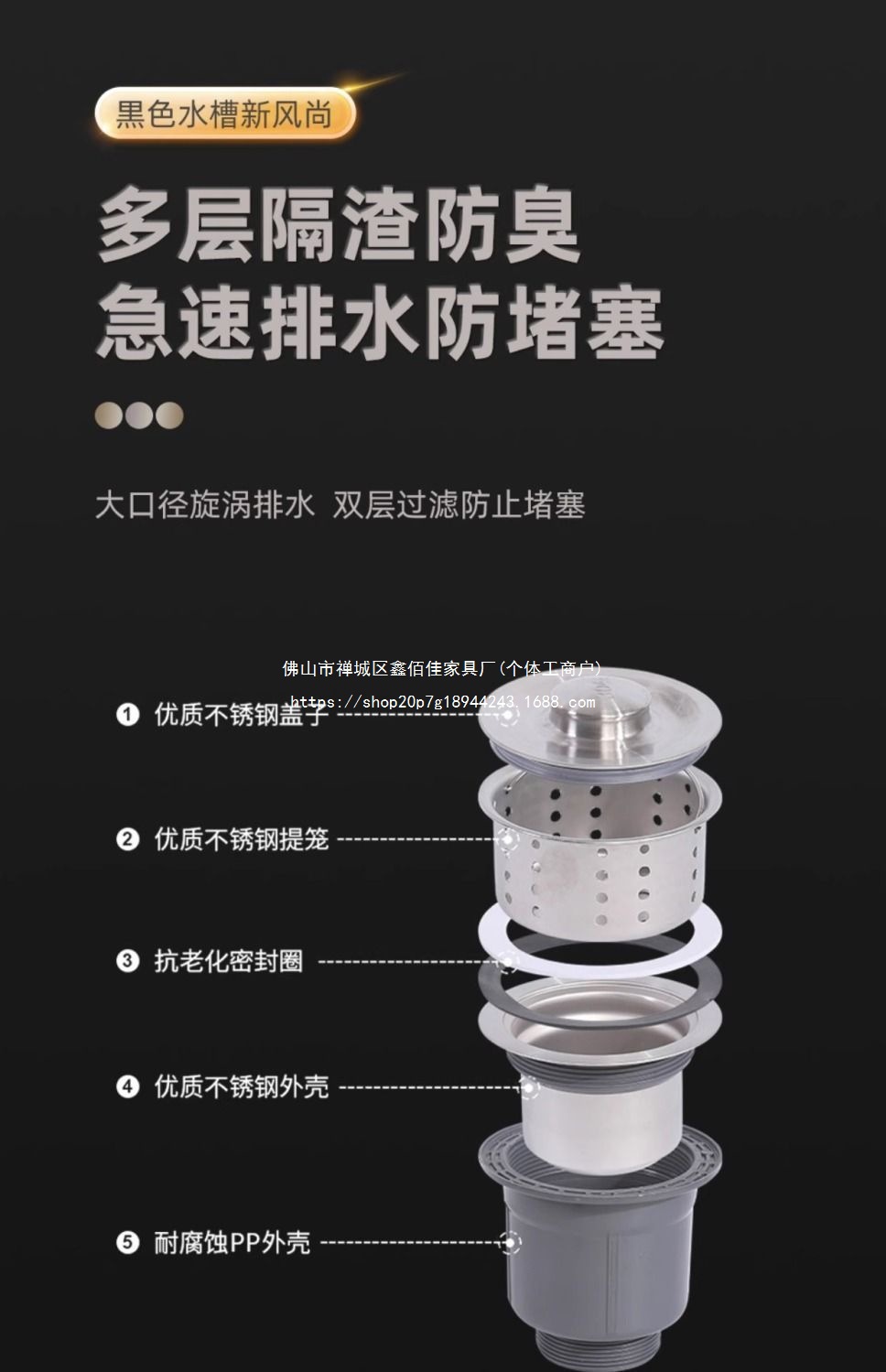 黑色水槽新风尚

多层隔渣防臭
急速排水防堵塞

大口径旋涡排水 双层过滤防止堵塞

佛山市禅城区鑫佰佳家具厂(个体工商户)
https://shop20p7g18944243.1688.com

❶ 优质不锈钢盖子

❷ 优质不锈钢提笼

❸ 抗老化密封圈

❹ 优质不锈钢外壳

❺ 耐腐蚀PP外壳