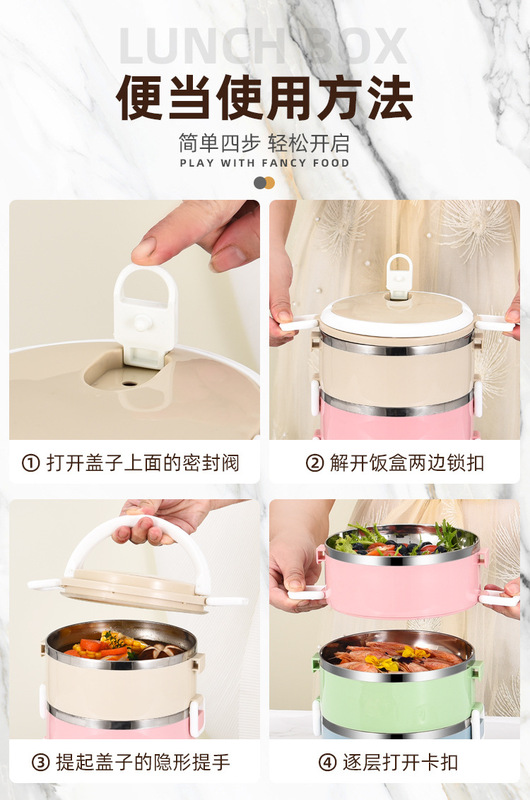 LUNCH BOX

便当使用方法

简单四步 轻松开启

PLAY WITH FANCY FOOD

① 打开盖子上面的密封阀

② 解开饭盒两边锁扣

③ 提起盖子的隐形提手

④ 逐层打开卡扣