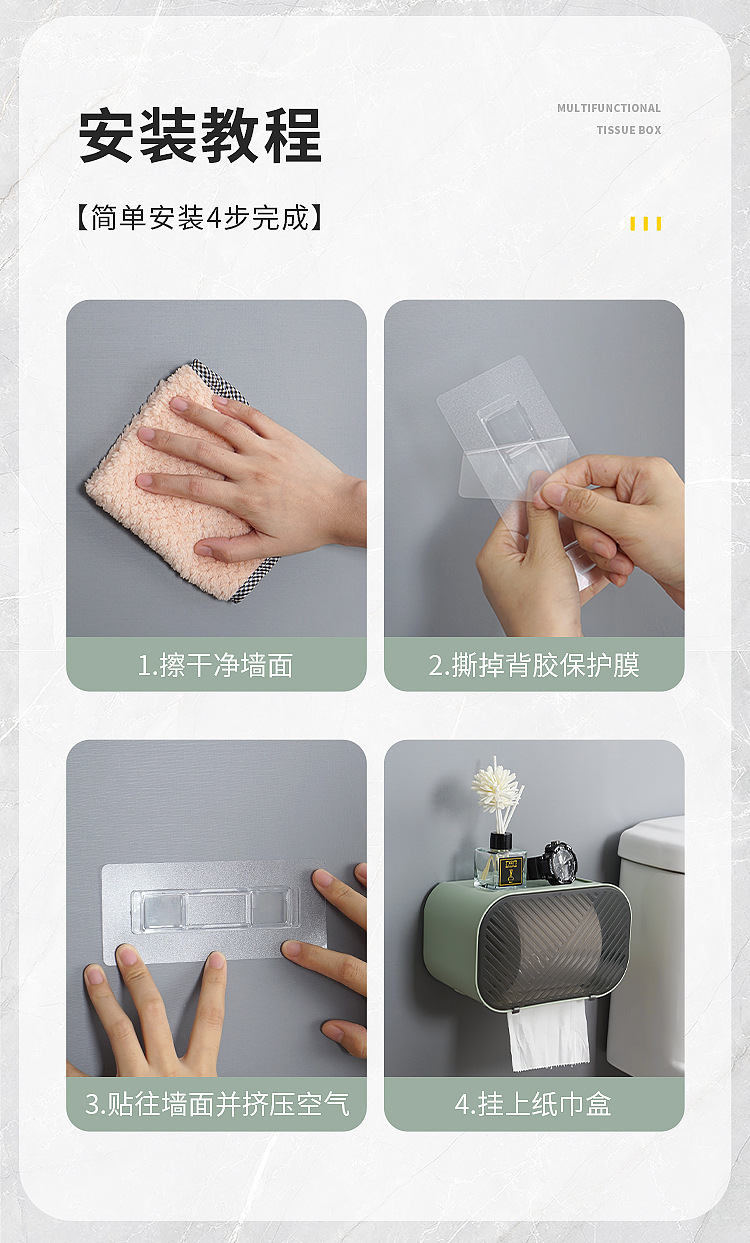 安装教程

MULTIFUNCTIONAL
TISSUE BOX

【简单安装4步完成】

1.擦干净墙面

2.撕掉背胶保护膜

3.贴往墙面并挤压空气

4.挂上纸巾盒