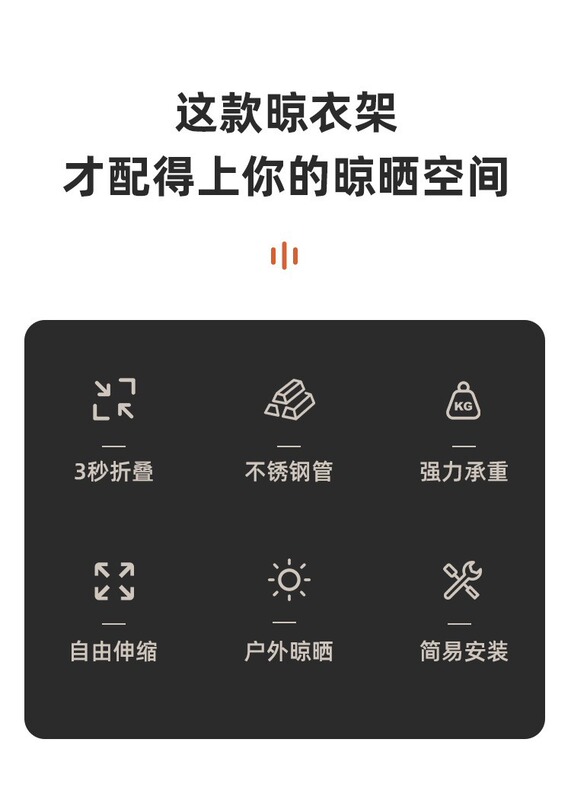 这款晾衣架
才配得上你的晾晒空间

KG

3秒折叠

不锈钢管

强力承重

自由伸缩

户外晾晒

简易安装